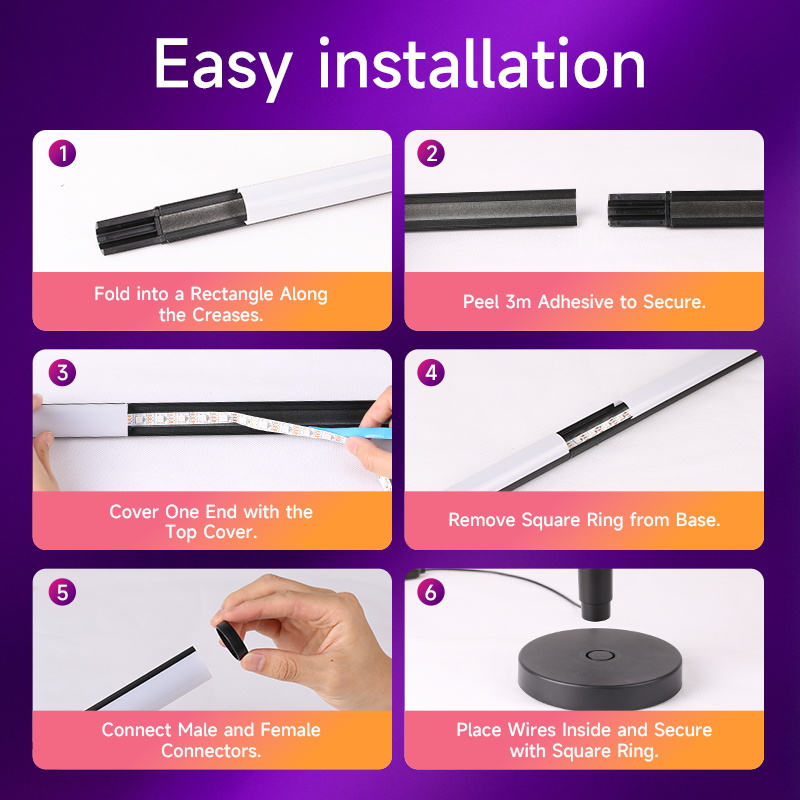 Easy installation

1

Fold into a Rectangle Along the Creases.

2

Peel 3m Adhesive to Secure.

3

Cover One End with the Top Cover.

4

Remove Square Ring from Base.

5

Connect Male and Female Connectors.

6

Place Wires Inside and Secure with Square Ring.