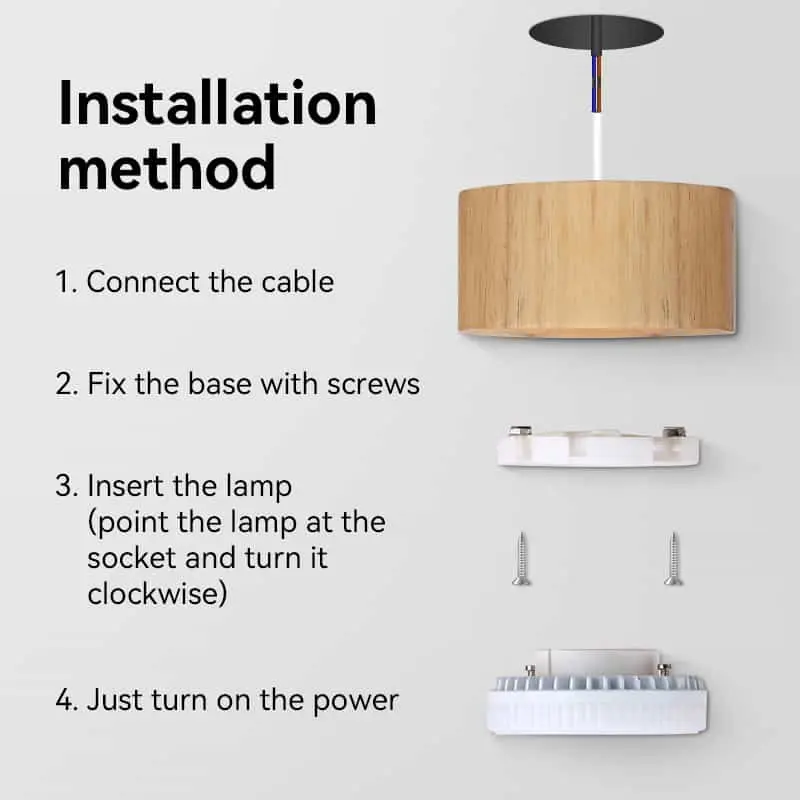 Installation method

1. Connect the cable

2. Fix the base with screws

3. Insert the lamp (point the lamp at the socket and turn it clockwise)

4. Just turn on the power