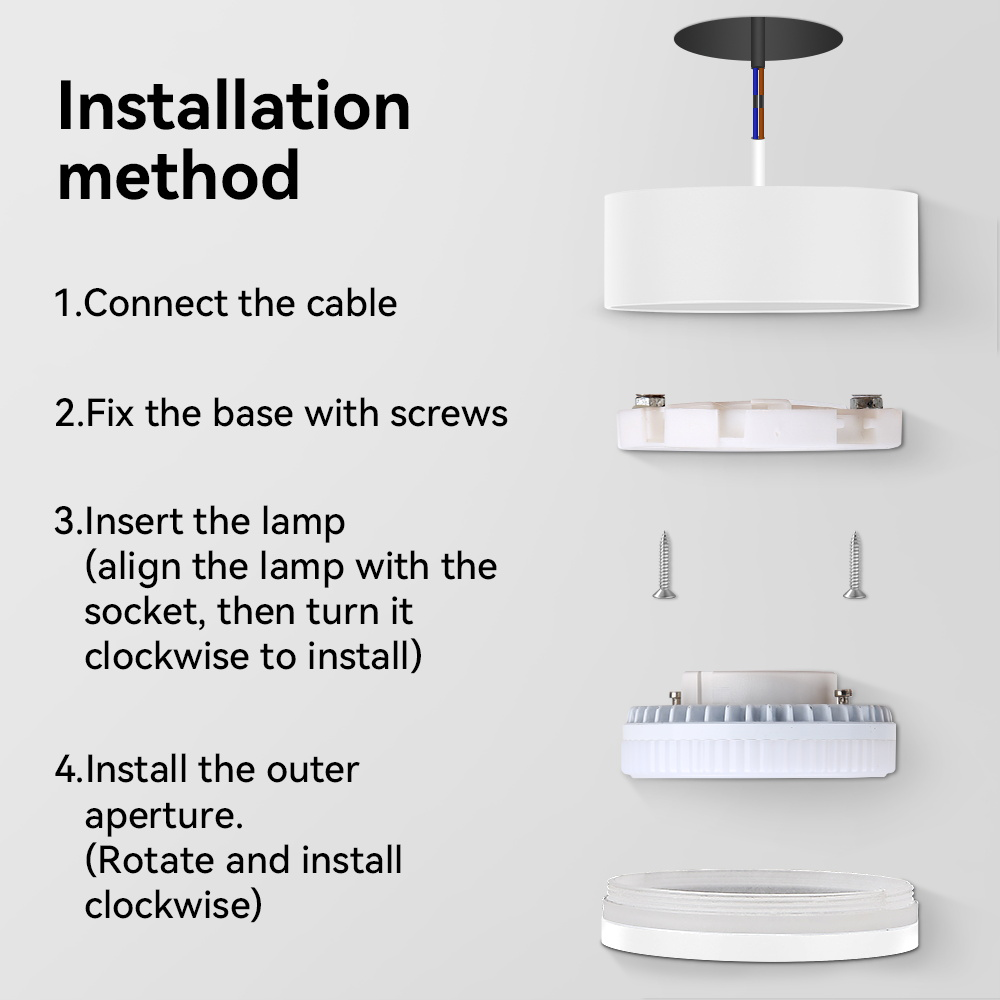 Installation method

1.Connect the cable

2.Fix the base with screws

3.Insert the lamp (align the lamp with the socket, then turn it clockwise to install)

4.Install the outer aperture. (Rotate and install clockwise)