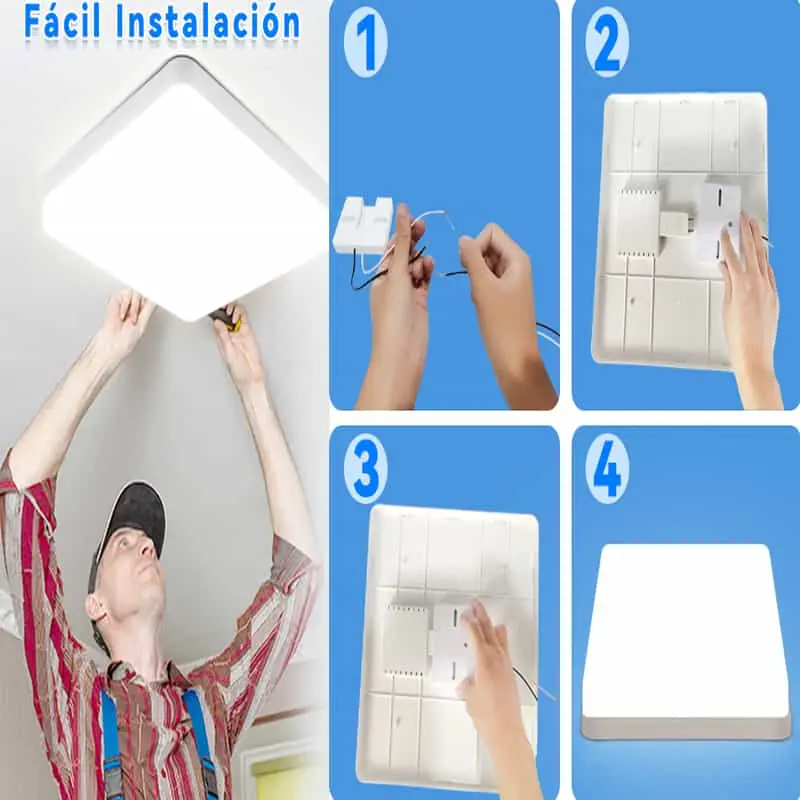 Fácil Instalación

1

2

3

4