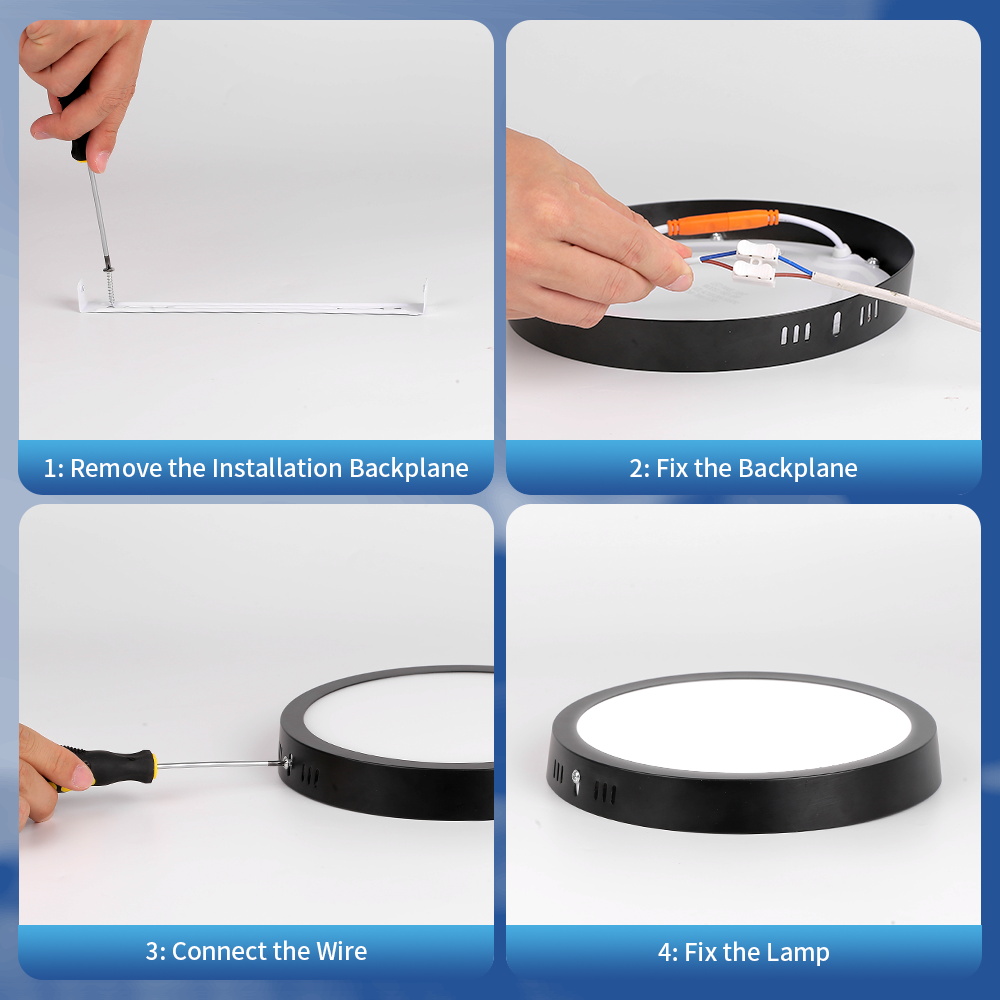 1: Remove the Installation Backplane

2: Fix the Backplane

3: Connect the Wire

4: Fix the Lamp