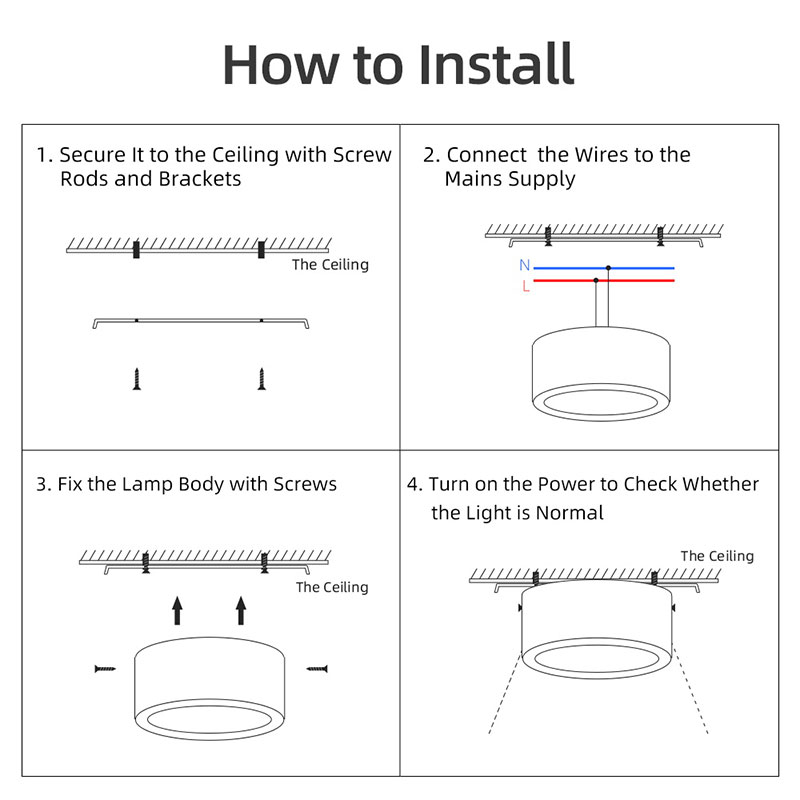 How to Install

1. Secure It to the Ceiling with Screw Rods and Brackets

The Ceiling

2. Connect the Wires to the Mains Supply

N

L

3. Fix the Lamp Body with Screws

The Ceiling

4. Turn on the Power to Check Whether the Light is Normal

The Ceiling