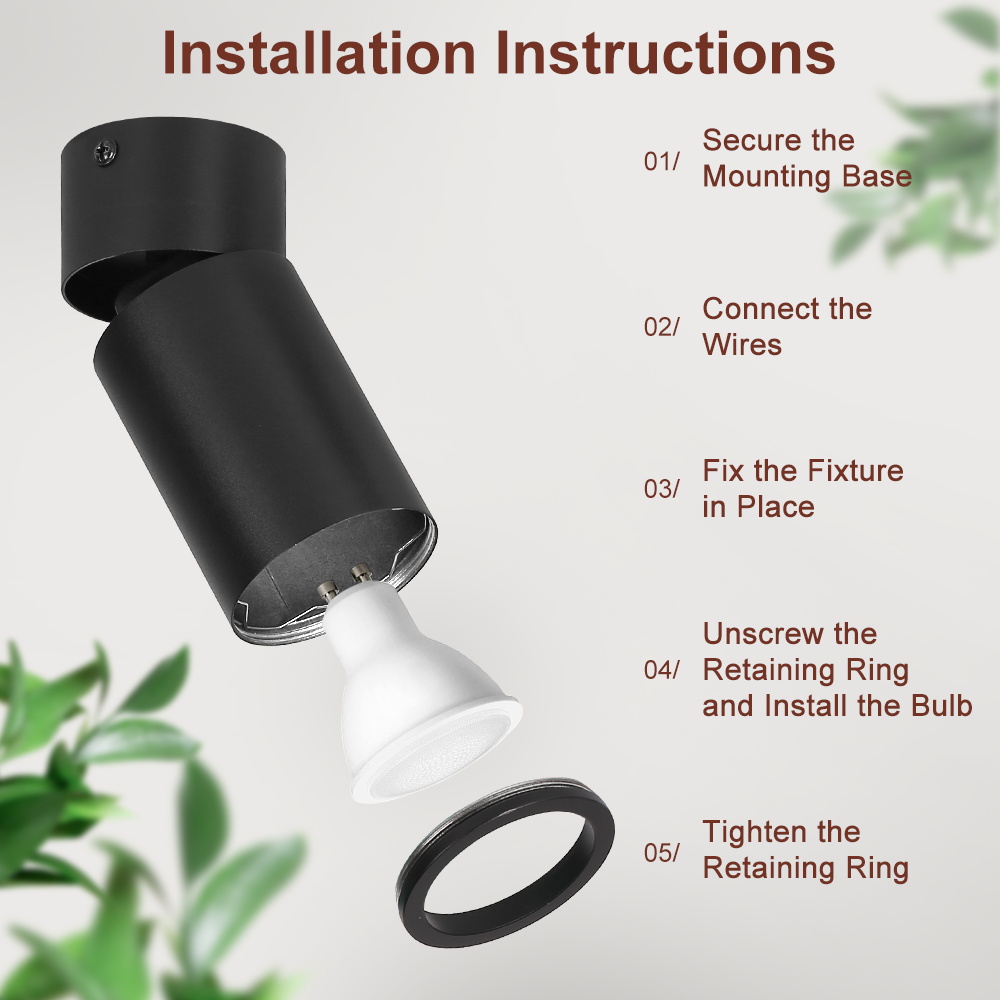 Installation Instructions

01/ Secure the Mounting Base

02/ Connect the Wires

03/ Fix the Fixture in Place

04/ Unscrew the Retaining Ring and Install the Bulb

05/ Tighten the Retaining Ring