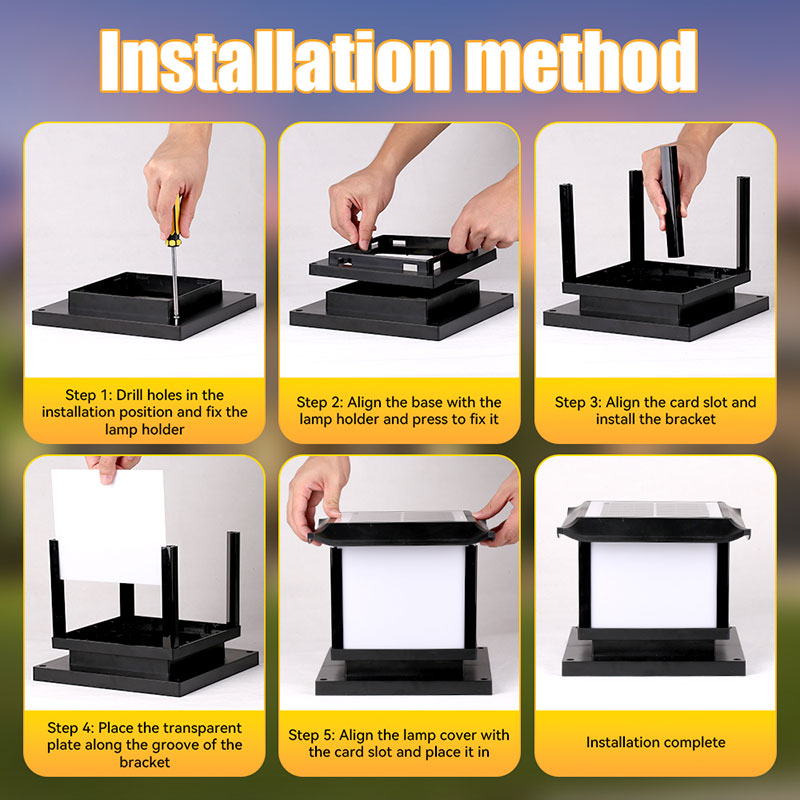 Installation method

Step 1: Drill holes in the installation position and fix the lamp holder

Step 2: Align the base with the lamp holder and press to fix it

Step 3: Align the card slot and install the bracket

Step 4: Place the transparent plate along the groove of the bracket

Step 5: Align the lamp cover with the card slot and place it in

Installation complete