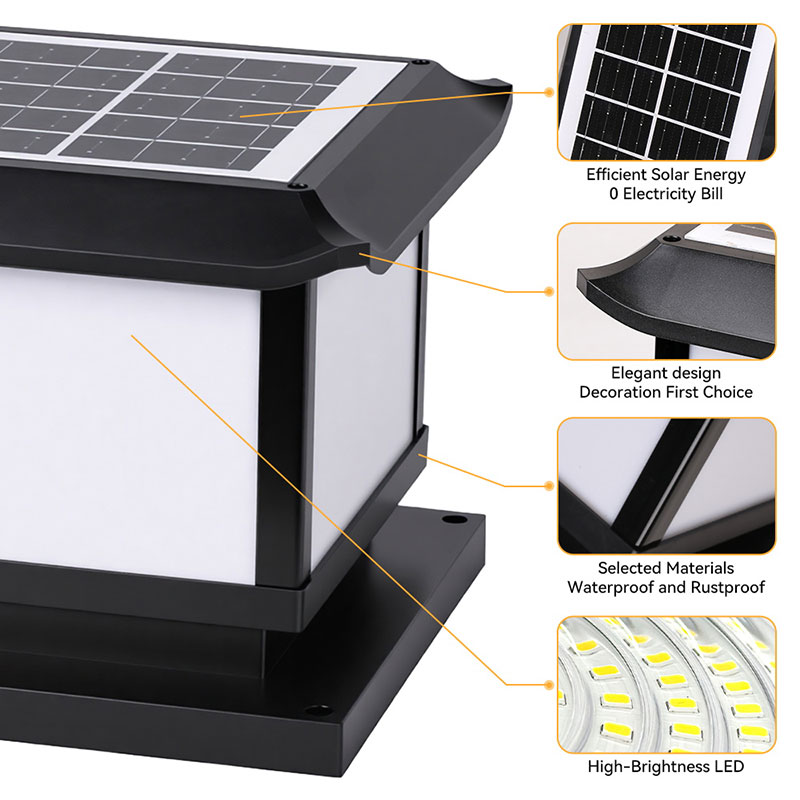 Efficient Solar Energy
0 Electricity Bill

Elegant design
Decoration First Choice

Selected Materials
Waterproof and Rustproof

High-Brightness LED