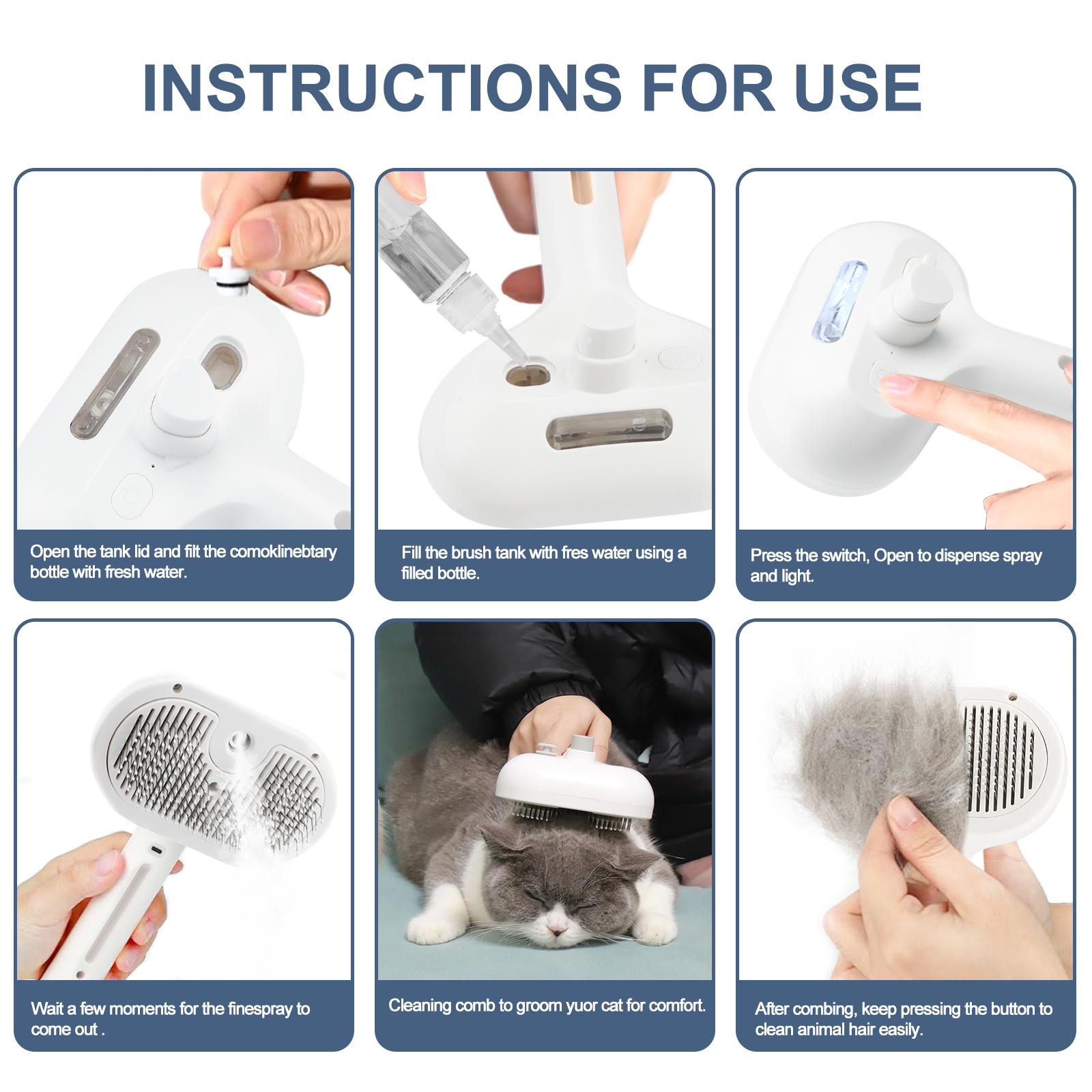 INSTRUCTIONS FOR USE

Open the tank lid and filt the comoklinebtary bottle with fresh water.

Fill the brush tank with fres water using a filled bottle.

Press the switch, Open to dispense spray and light.

Wait a few moments for the finespray to come out .

Cleaning comb to groom yuor cat for comfort.

After combing, keep pressing the button to clean animal hair easily.