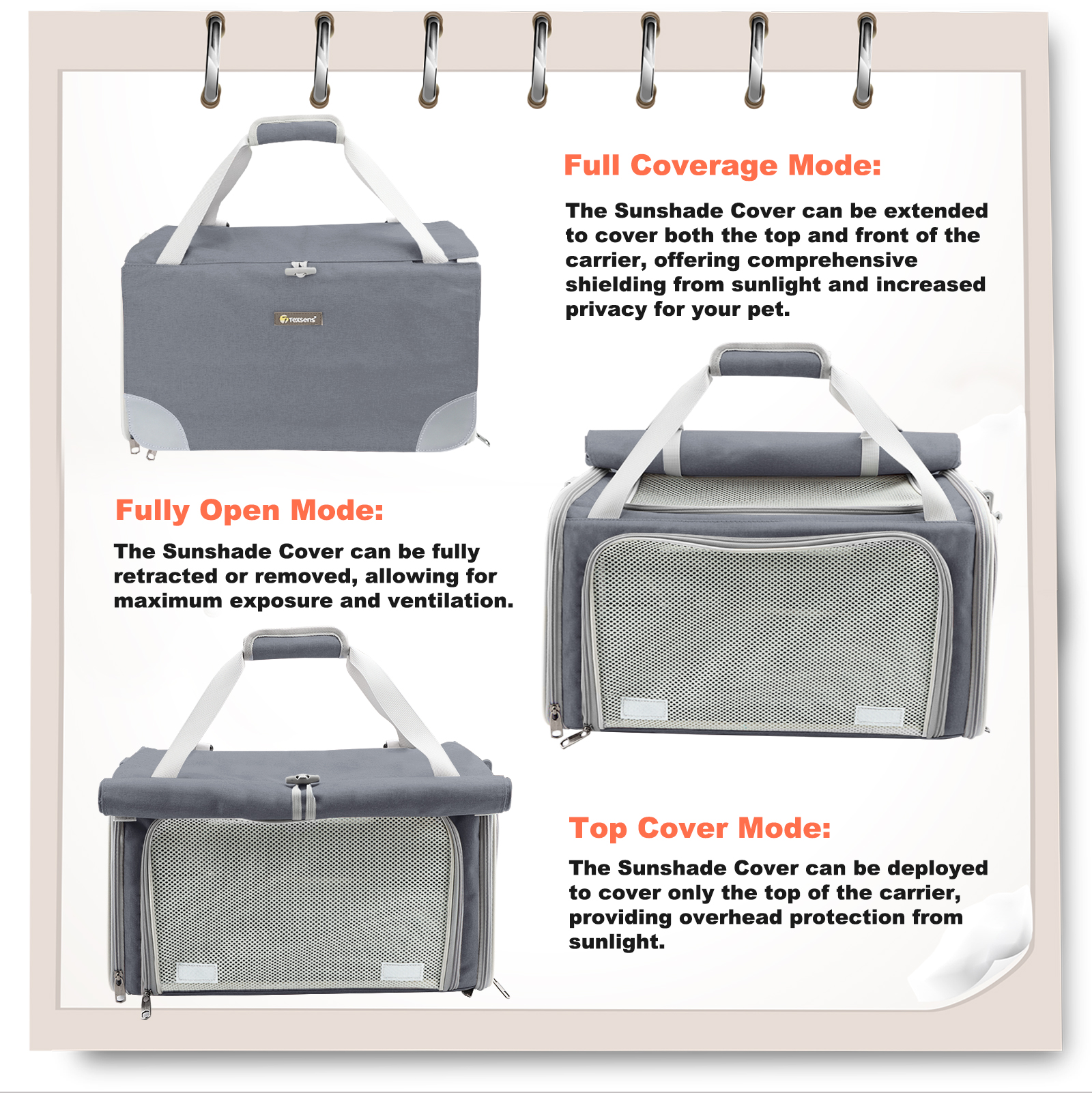 Texsens

Full Coverage Mode:

The Sunshade Cover can be extended to cover both the top and front of the carrier, offering comprehensive shielding from sunlight and increased privacy for your pet.

Fully Open Mode:

The Sunshade Cover can be fully retracted or removed, allowing for maximum exposure and ventilation.

Top Cover Mode:

The Sunshade Cover can be deployed to cover only the top of the carrier, providing overhead protection from sunlight.