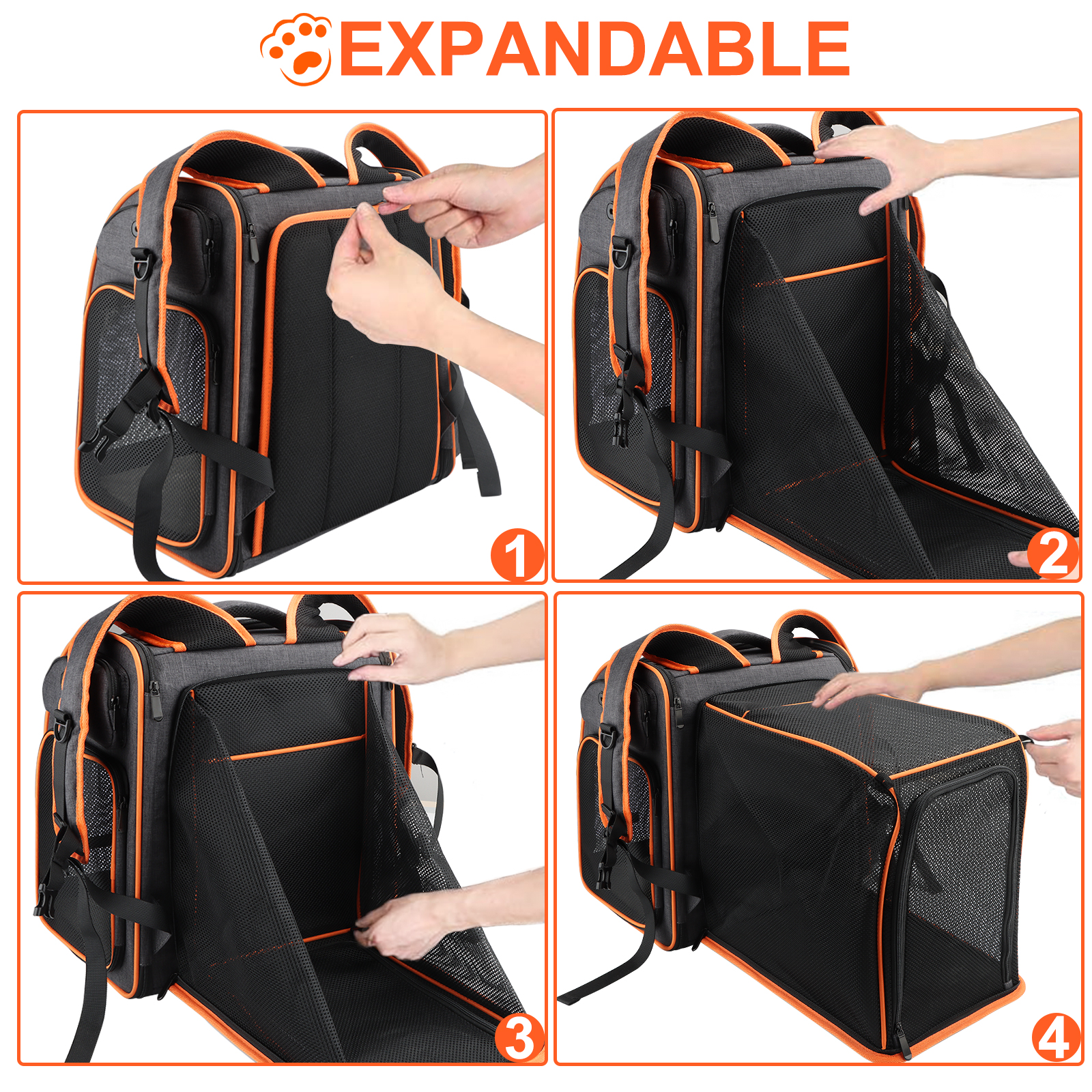 EXPANDABLE

1

2

3

4