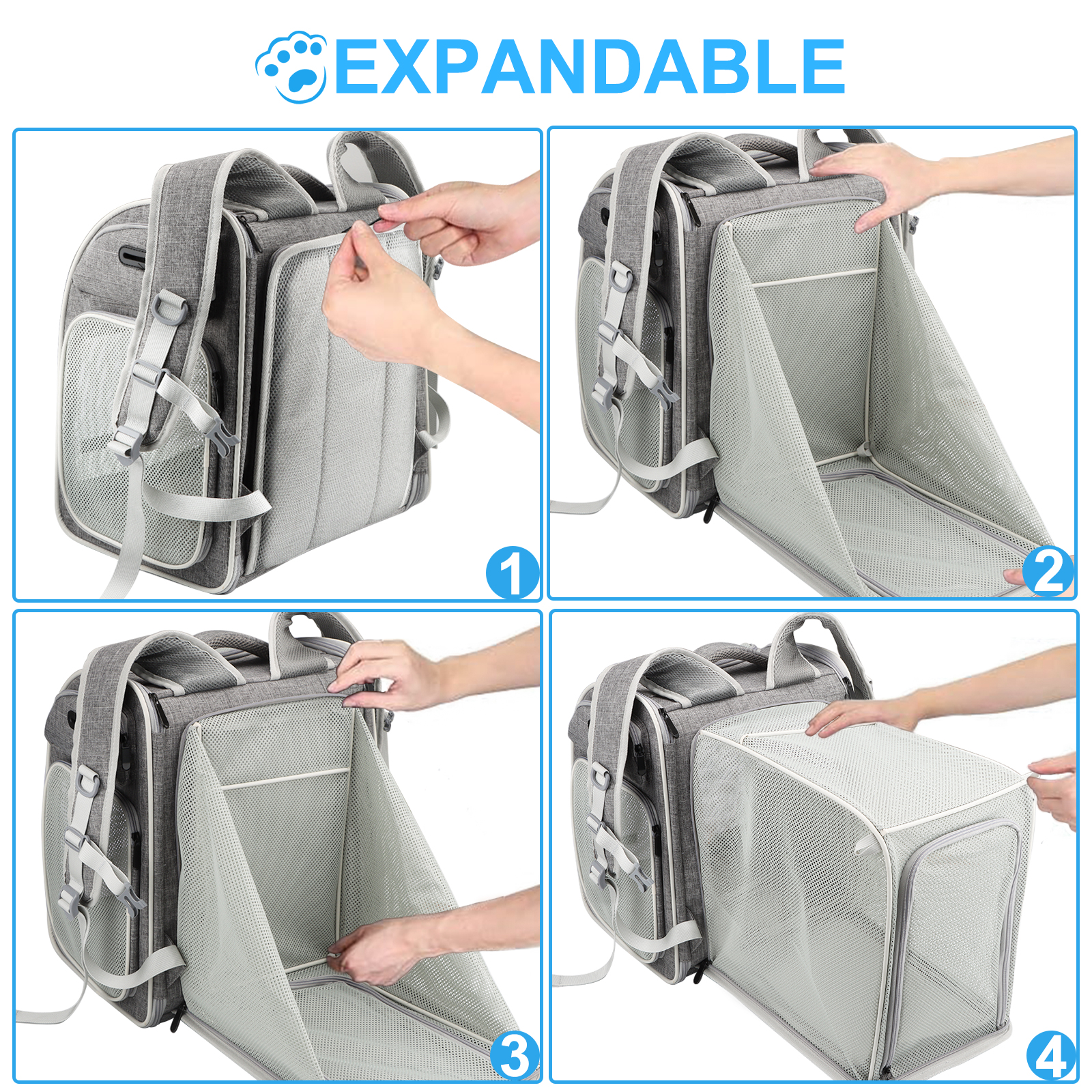 EXPANDABLE

1

2

3

4