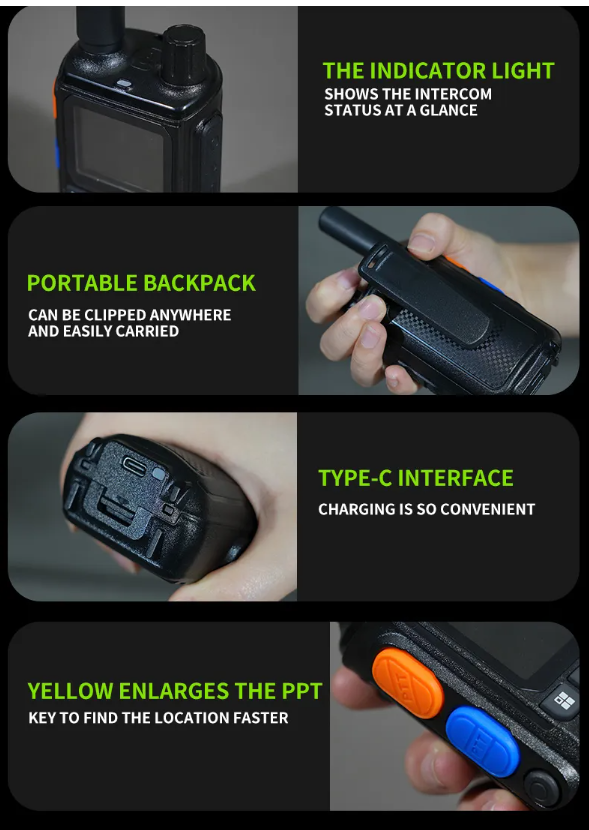 THE INDICATOR LIGHT
SHOWS THE INTERCOM STATUS AT A GLANCE

PORTABLE BACKPACK
CAN BE CLIPPED ANYWHERE AND EASILY CARRIED

TYPE-C INTERFACE
CHARGING IS SO CONVENIENT

YELLOW ENLARGES THE PPT
KEY TO FIND THE LOCATION FASTER

PTT

PTT