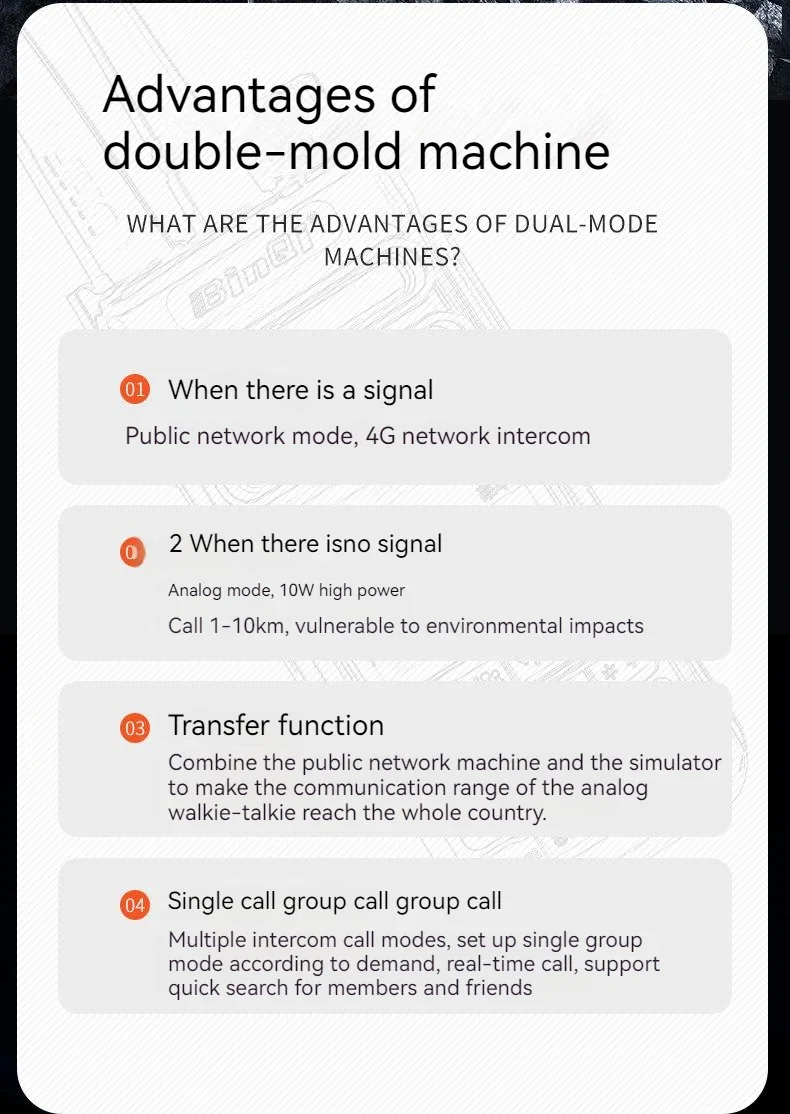 Advantages of double-mold machine

WHAT ARE THE ADVANTAGES OF DUAL-MODE MACHINES?

01 When there is a signal

Public network mode, 4G network intercom

0 2 When there isno signal

Analog mode, 10W high power

Call 1-10km, vulnerable to environmental impacts

03 Transfer function

Combine the public network machine and the simulator to make the communication range of the analog walkie-talkie reach the whole country.

04 Single call group call group call

Multiple intercom call modes, set up single group mode according to demand, real-time call, support quick search for members and friends