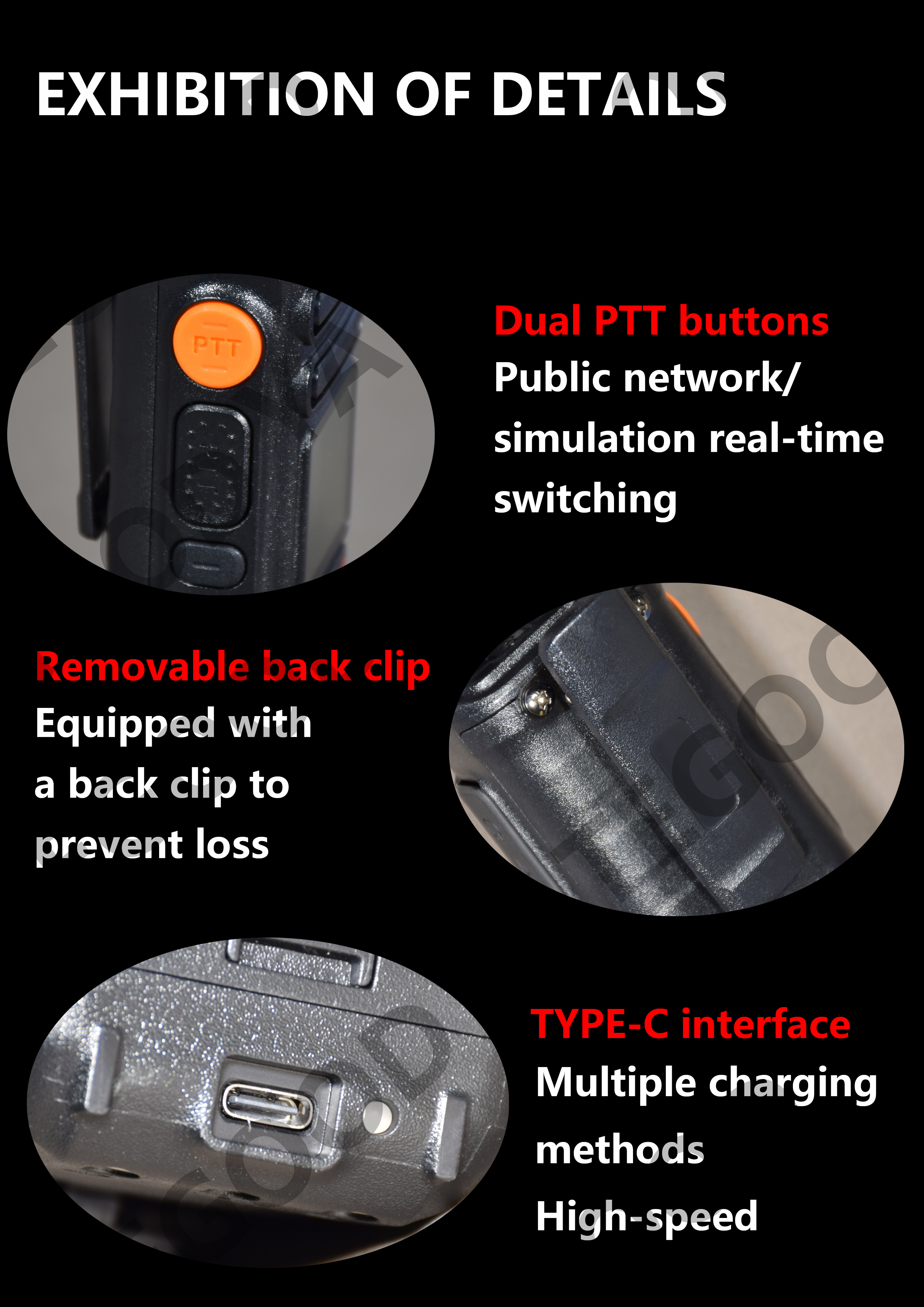 EXHIBITION OF DETAILS

PTT

Dual PTT buttons
Public network/ simulation real-time switching

Removable back clip
Equipped with a back clip to prevent loss

TYPE-C interface
Multiple charging methods
High-speed