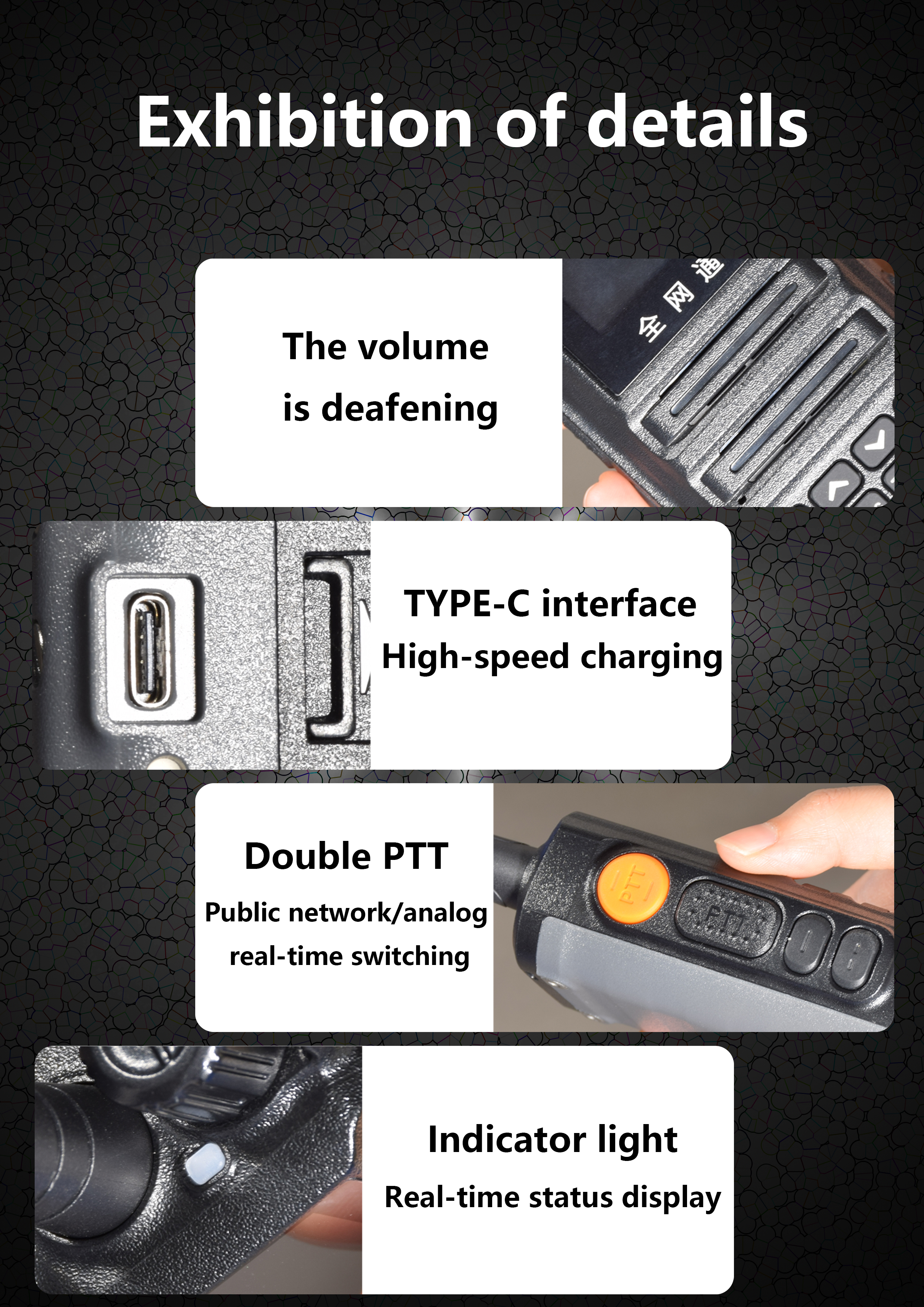 Exhibition of details

The volume
is deafening

全网通

TYPE-C interface
High-speed charging

Double PTT
Public network/analog
real-time switching

PTT

PTT

Indicator light
Real-time status display