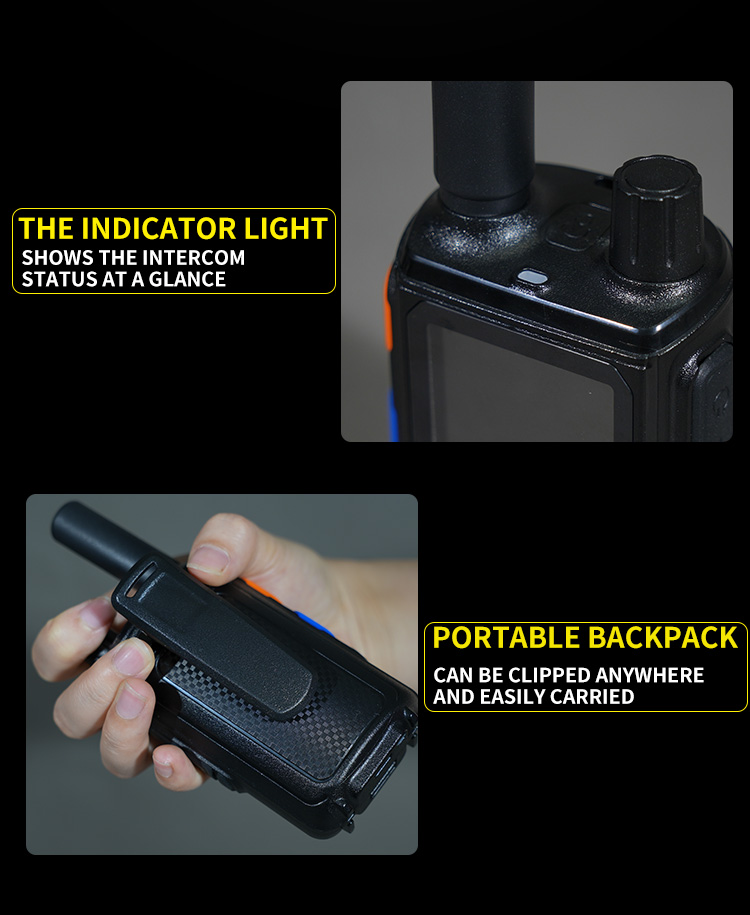 THE INDICATOR LIGHT
SHOWS THE INTERCOM STATUS AT A GLANCE

PORTABLE BACKPACK
CAN BE CLIPPED ANYWHERE AND EASILY CARRIED