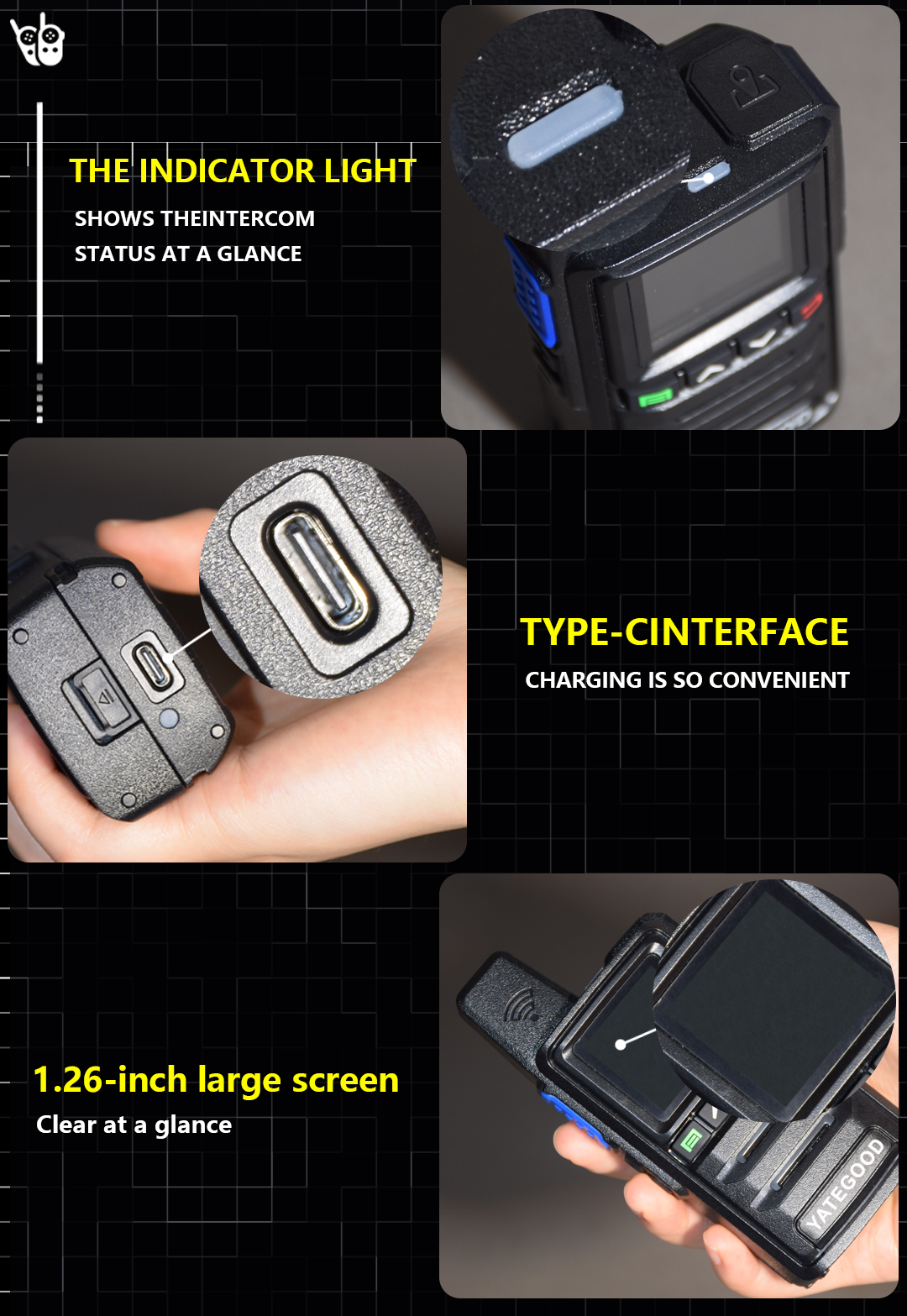 THE INDICATOR LIGHT

SHOWS THEINTERCOM STATUS AT A GLANCE

TYPE-CINTERFACE

CHARGING IS SO CONVENIENT

1.26-inch large screen

Clear at a glance

YATEGOOD