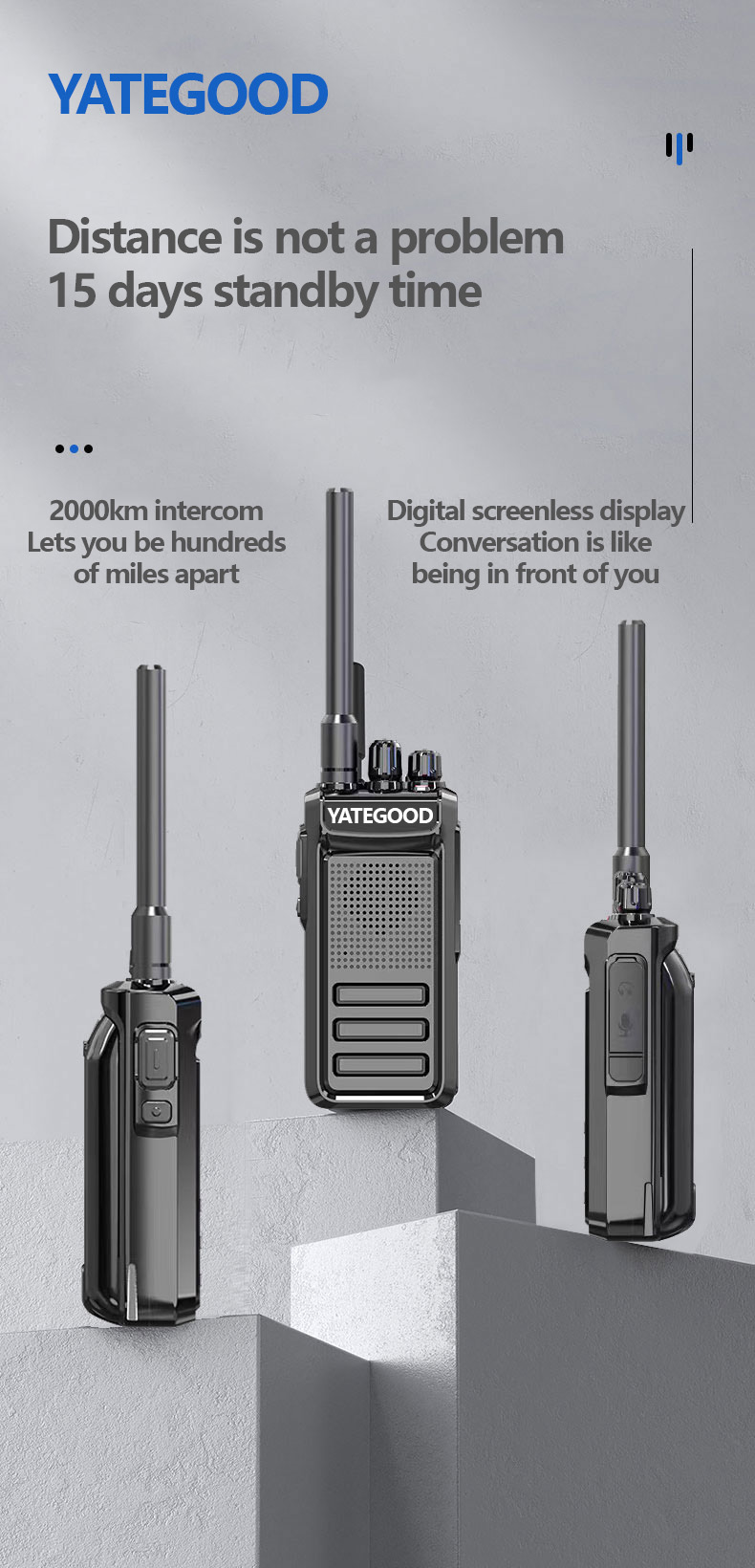 YATEGOOD

Distance is not a problem
15 days standby time

2000km intercom
Lets you be hundreds of miles apart

Digital screenless display
Conversation is like being in front of you

YATEGOOD