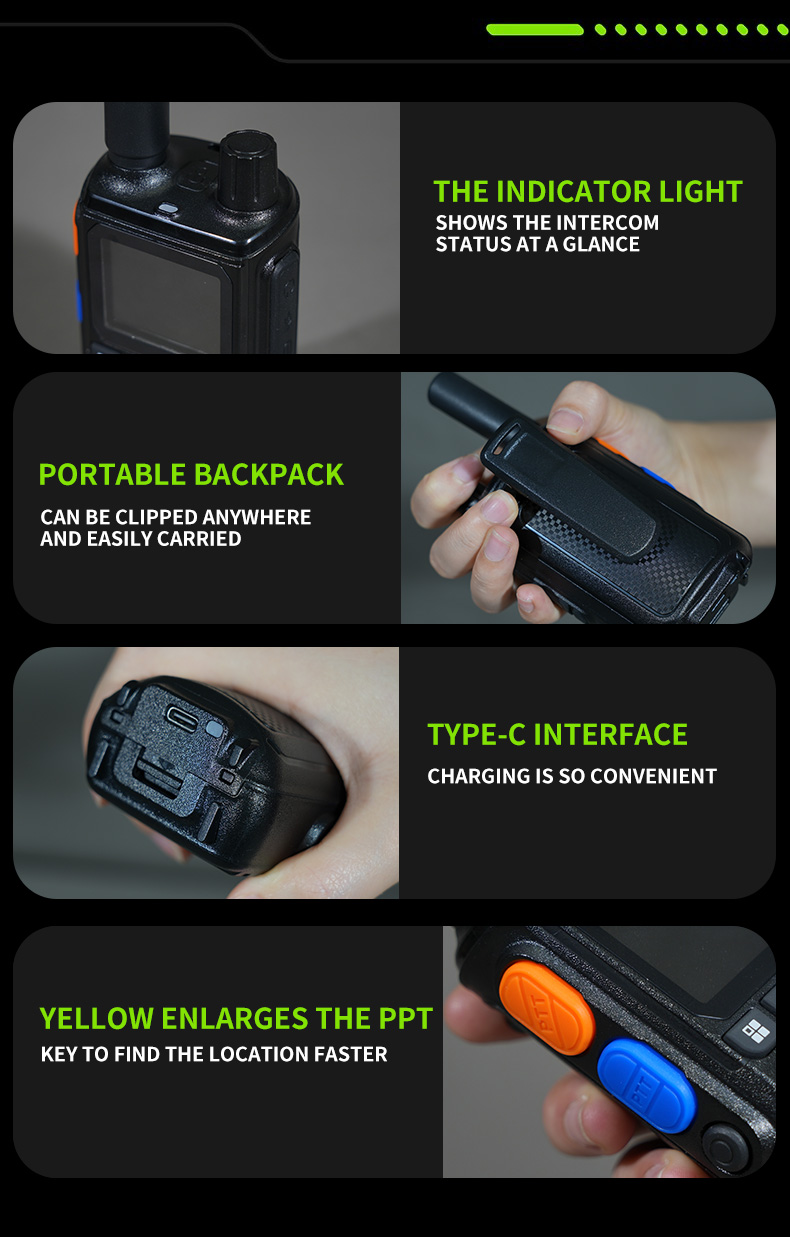 THE INDICATOR LIGHT
SHOWS THE INTERCOM STATUS AT A GLANCE

PORTABLE BACKPACK
CAN BE CLIPPED ANYWHERE AND EASILY CARRIED

TYPE-C INTERFACE
CHARGING IS SO CONVENIENT

YELLOW ENLARGES THE PPT
KEY TO FIND THE LOCATION FASTER

PTT

PTT