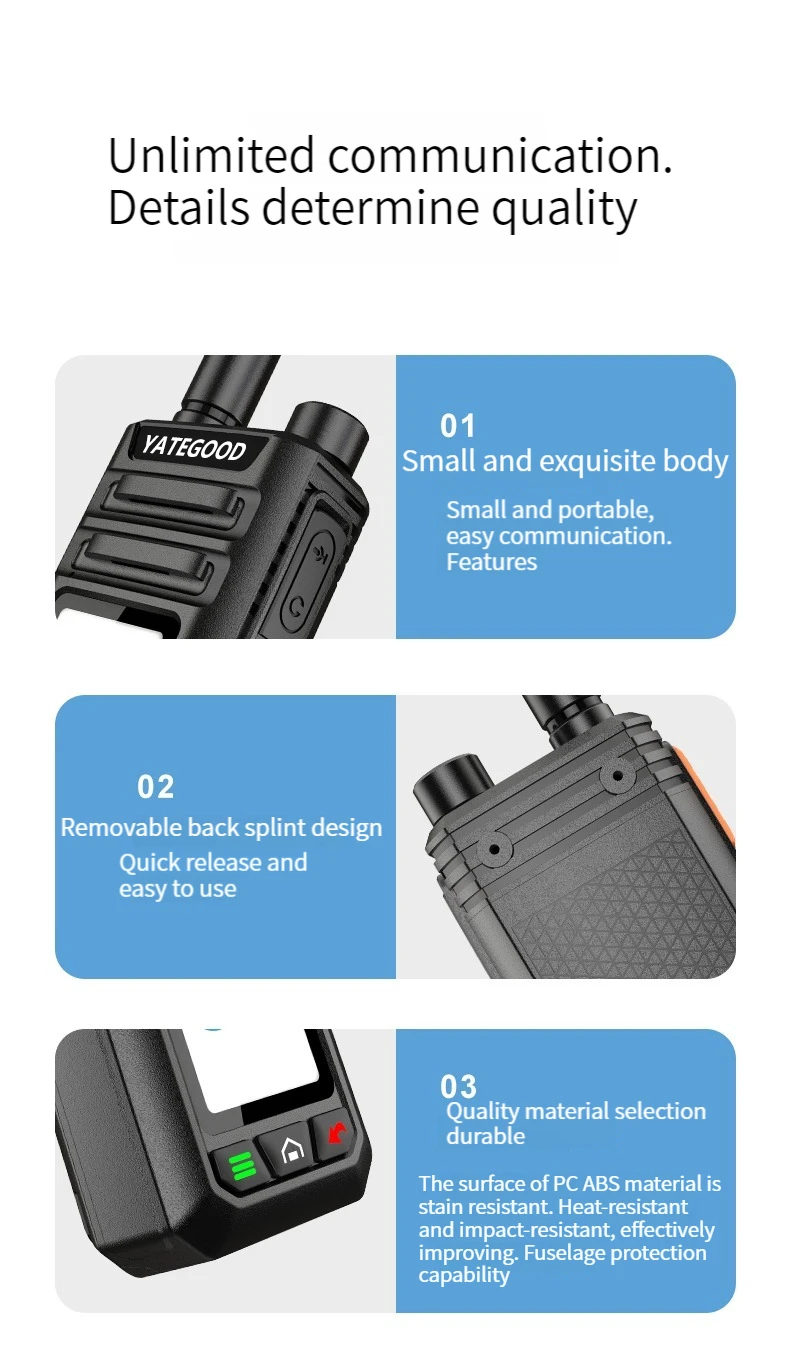 Unlimited communication.
Details determine quality

YATEGOOD

01
Small and exquisite body

Small and portable, easy communication. Features

02
Removable back splint design

Quick release and easy to use

03
Quality material selection durable

The surface of PC ABS material is stain resistant. Heat-resistant and impact-resistant, effectively improving. Fuselage protection capability