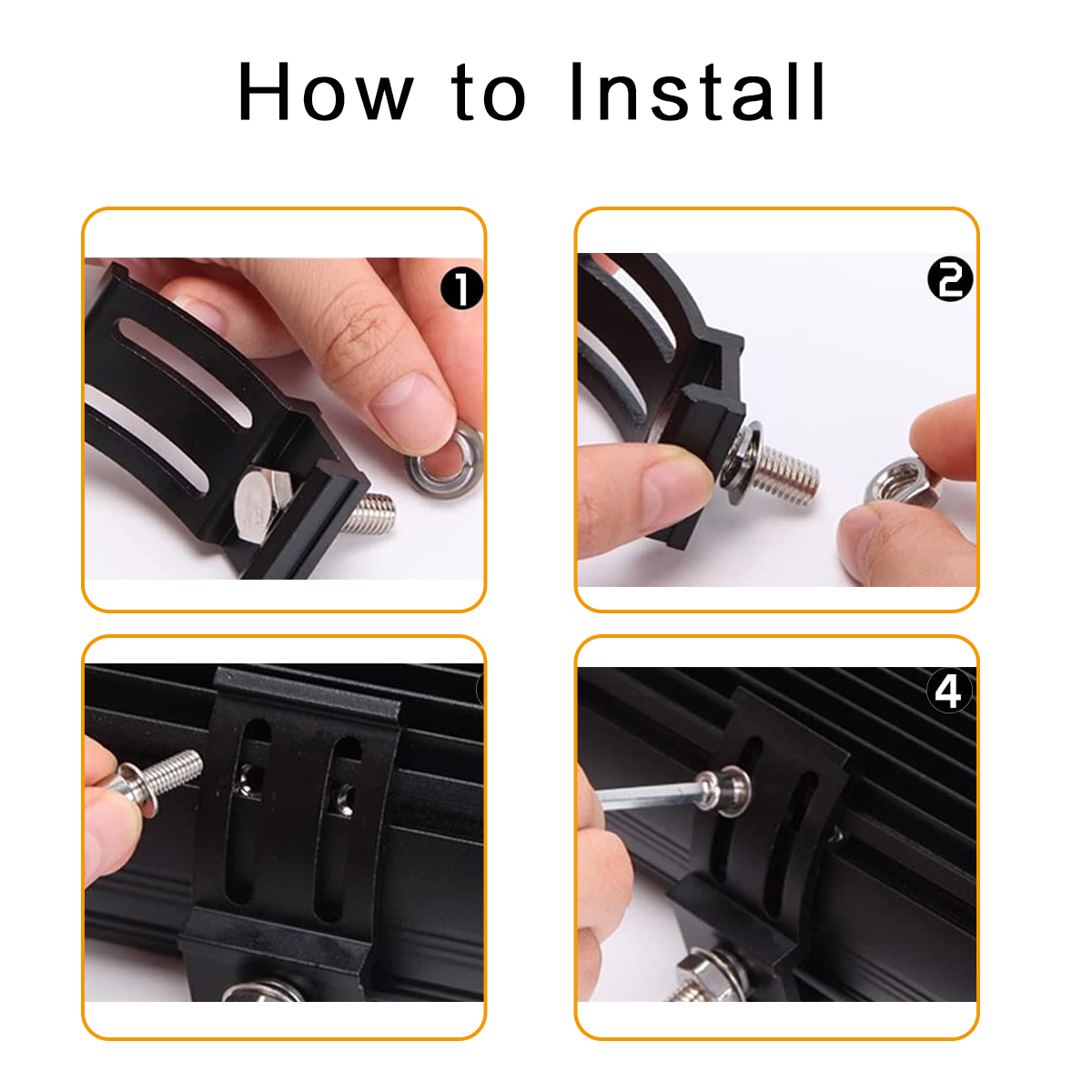 How to Install

1

2

4