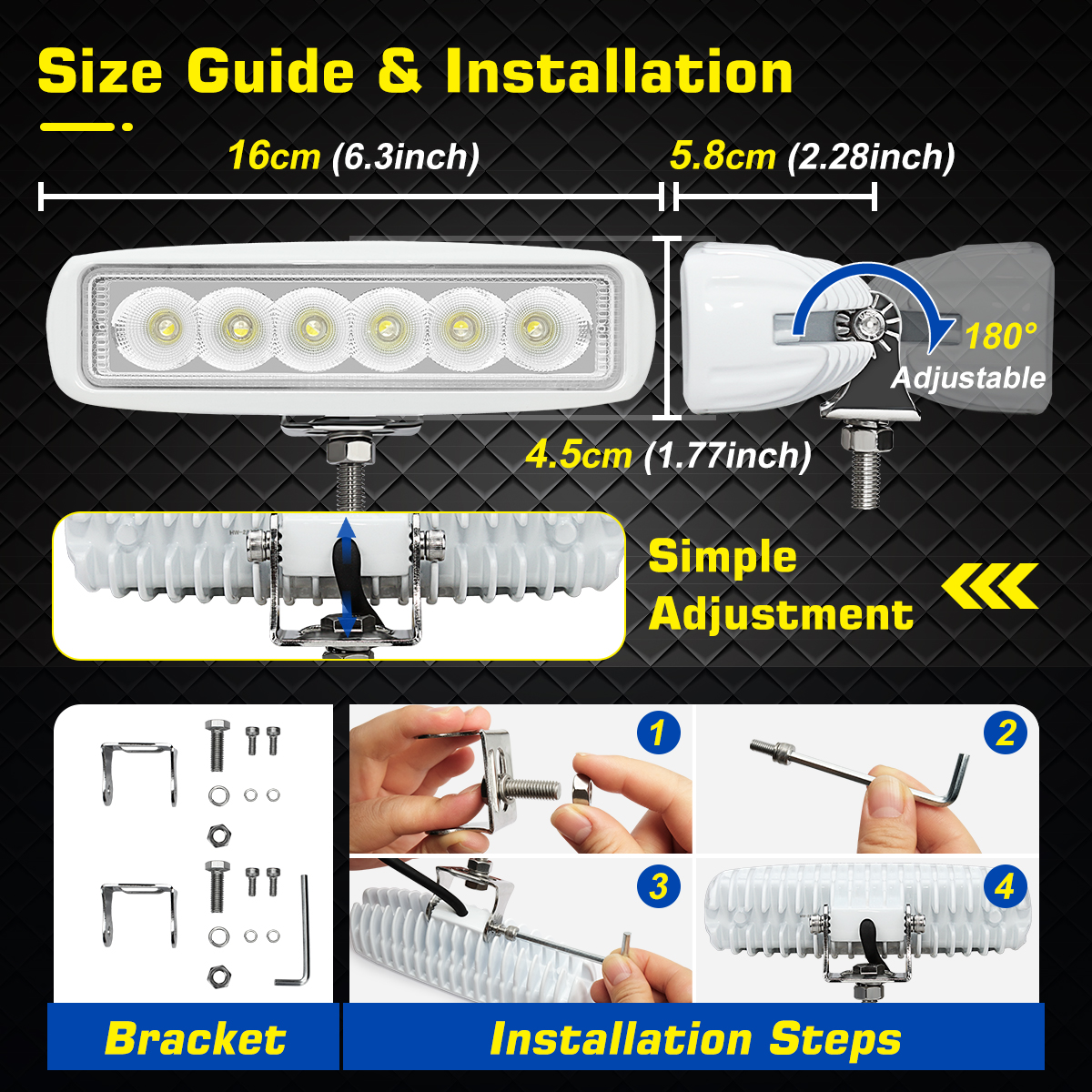 Size Guide & Installation

16cm (6.3inch)

5.8cm (2.28inch)

180°
Adjustable

4.5cm (1.77inch)

Simple
Adjustment

1

2

3

4

Bracket

Installation Steps