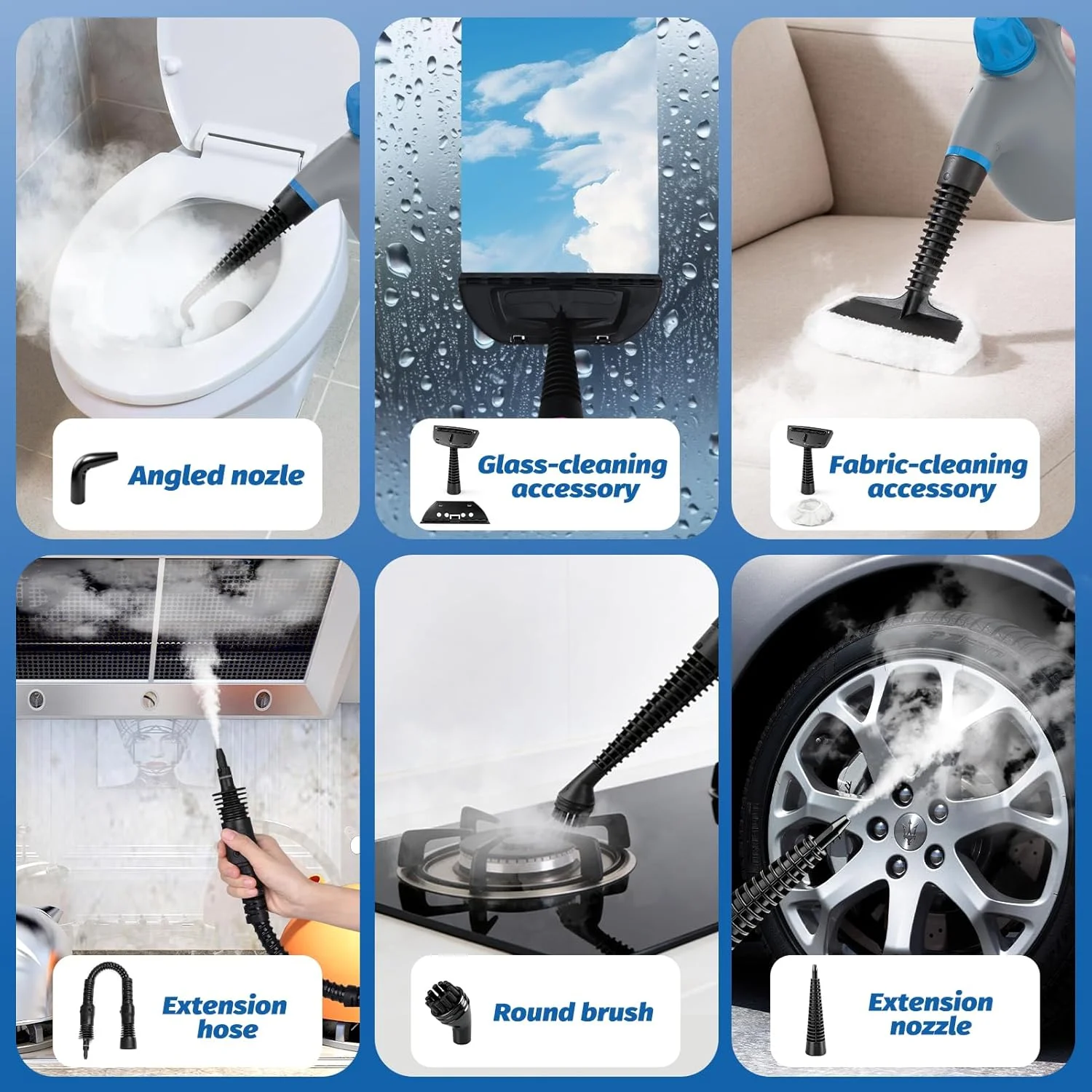 Angled nozle

Glass-cleaning accessory

Fabric-cleaning accessory

Extension hose

Round brush

Extension nozzle