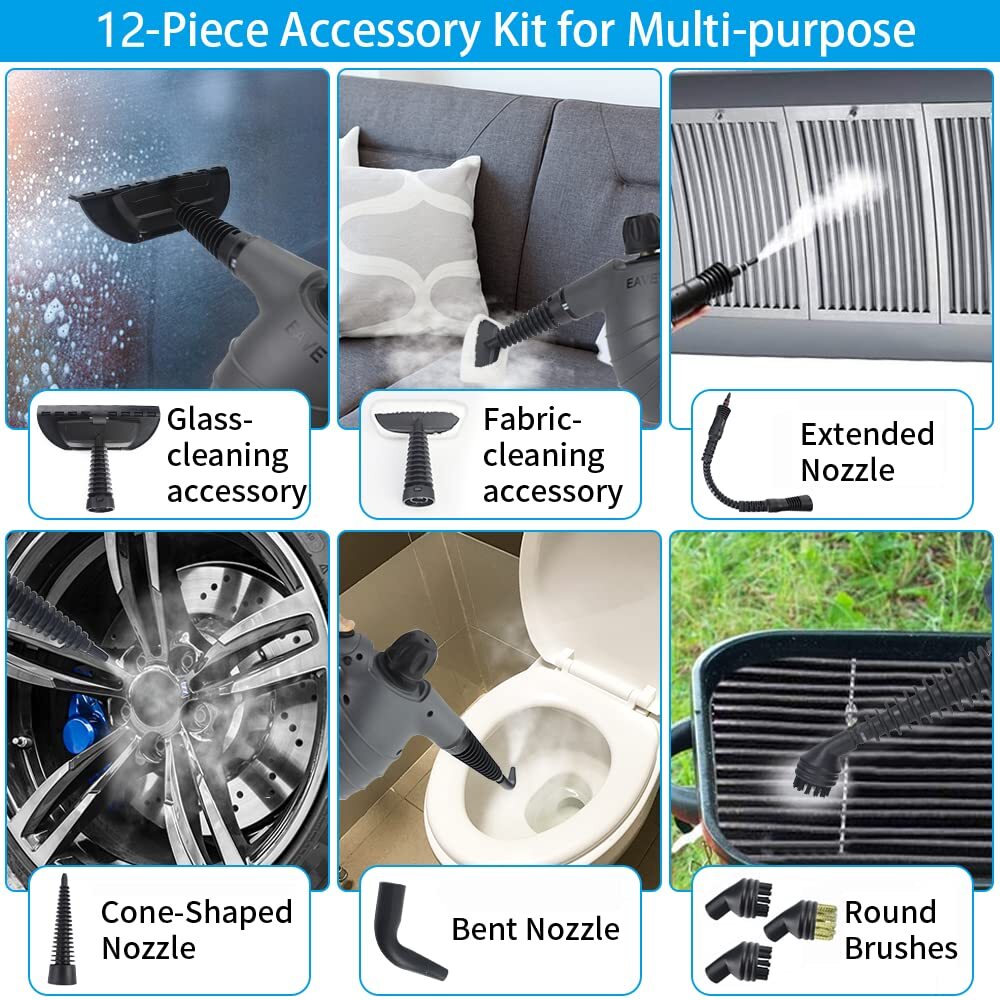 12-Piece Accessory Kit for Multi-purpose

Glass-cleaning accessory

Fabric-cleaning accessory

Extended Nozzle

Cone-Shaped Nozzle

Bent Nozzle

Round Brushes