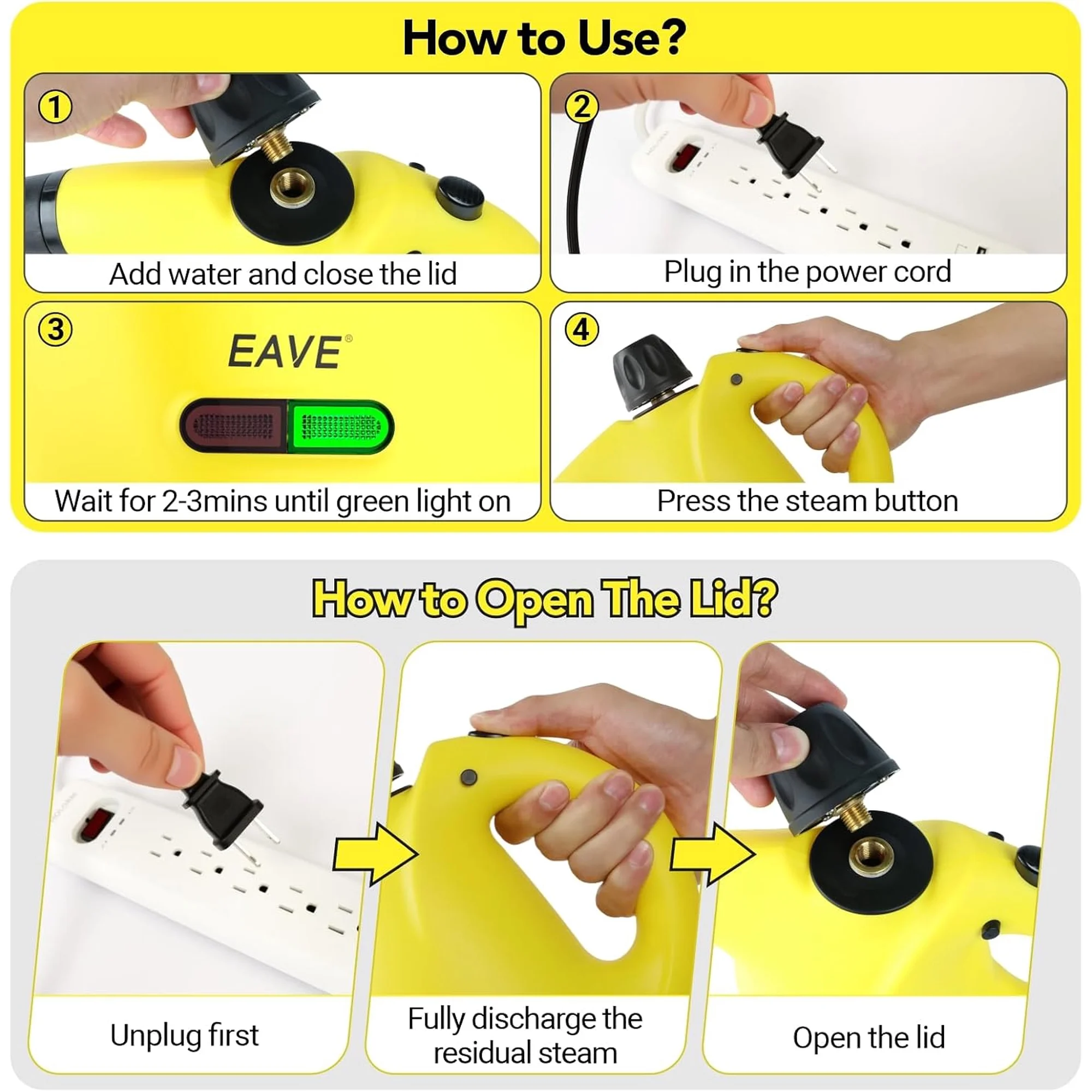 How to Use?

①
Add water and close the lid

②
Plug in the power cord

③
EAVE®
Wait for 2-3mins until green light on

④
Press the steam button

How to Open The Lid?

Unplug first

Fully discharge the residual steam

Open the lid