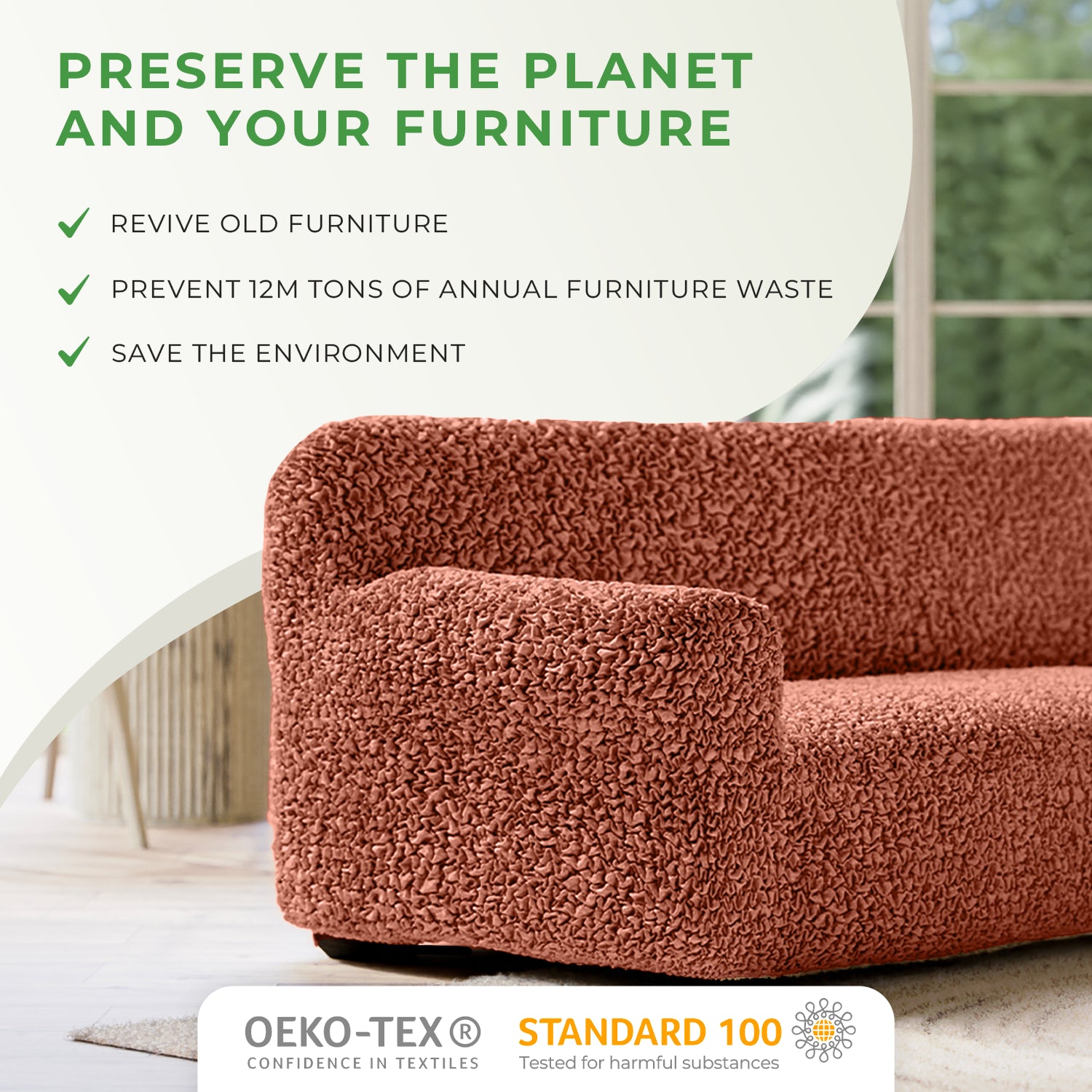 PRESERVE THE PLANET AND YOUR FURNITURE

✓ REVIVE OLD FURNITURE

✓ PREVENT 12M TONS OF ANNUAL FURNITURE WASTE

✓ SAVE THE ENVIRONMENT

OEKO-TEX®
CONFIDENCE IN TEXTILES

STANDARD 100
Tested for harmful substances