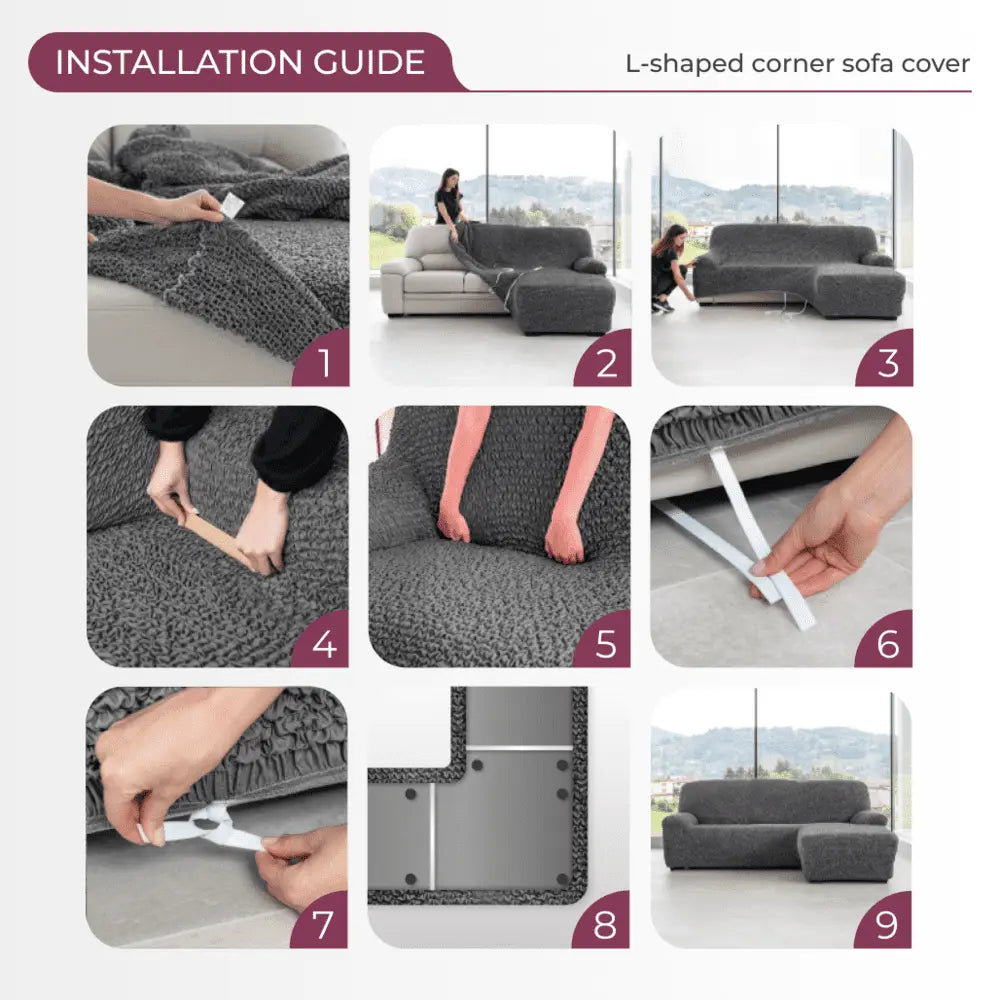 INSTALLATION GUIDE

L-shaped corner sofa cover

1

2

3

4

5

6

7

8

9