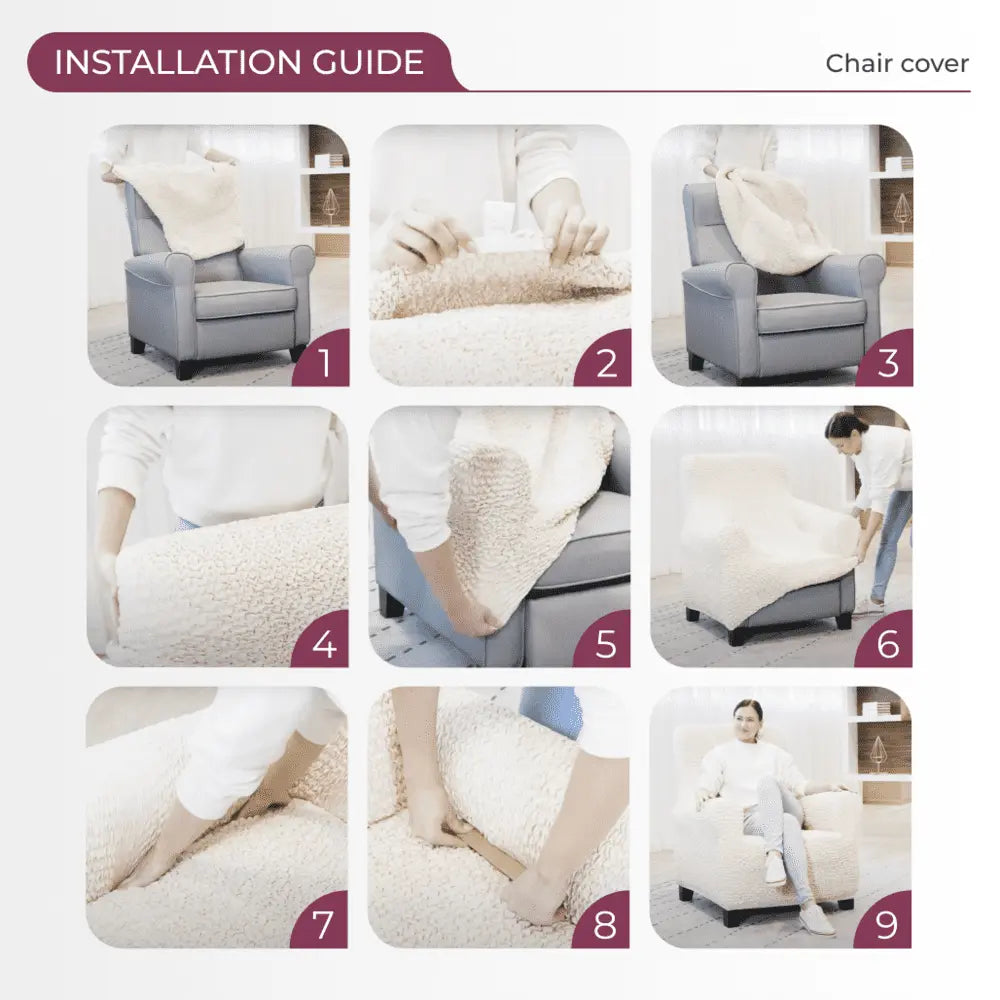 INSTALLATION GUIDE

Chair cover

1

2

3

4

5

6

7

8

9