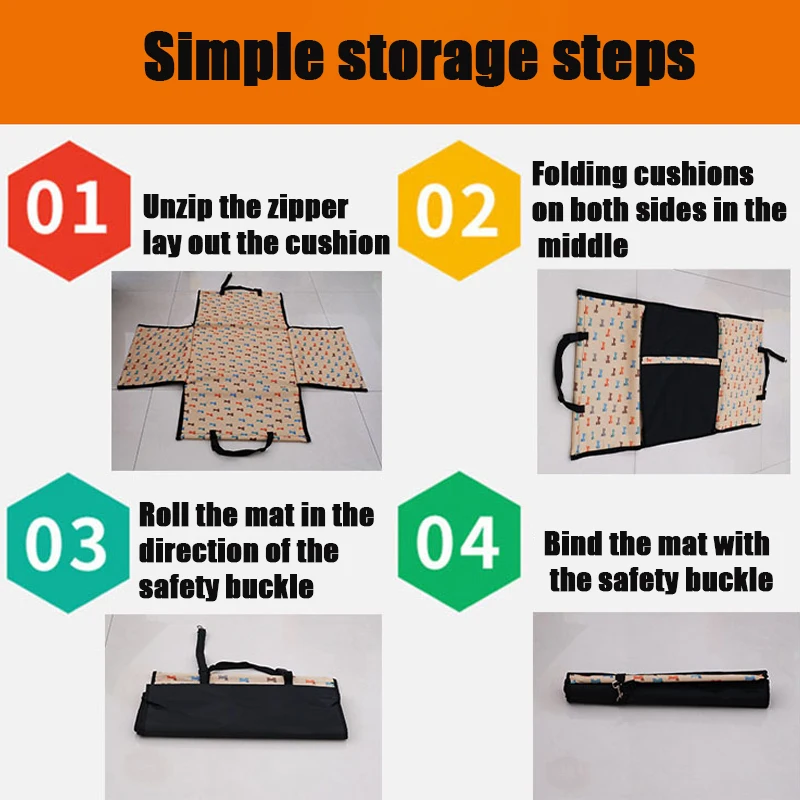 Simple storage steps

01

Unzip the zipper lay out the cushion

02

Folding cushions on both sides in the middle

03

Roll the mat in the direction of the safety buckle

04

Bind the mat with the safety buckle