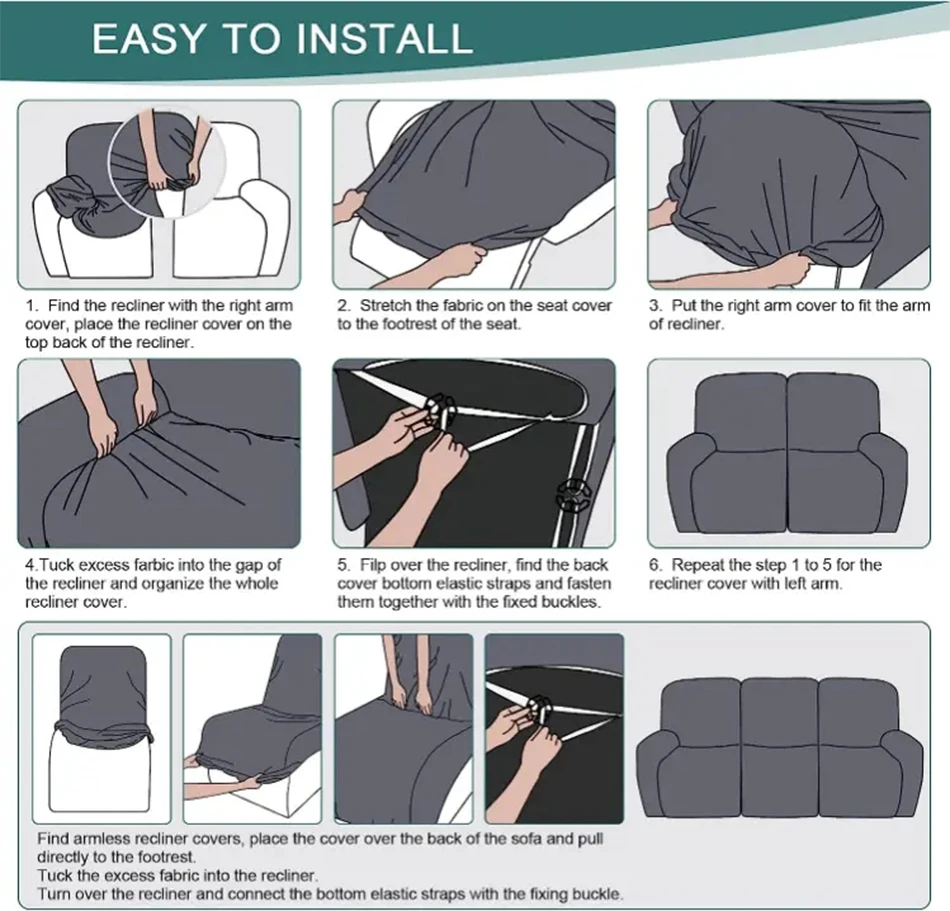 EASY TO INSTALL

1. Find the recliner with the right arm cover, place the recliner cover on the top back of the recliner.

2. Stretch the fabric on the seat cover to the footrest of the seat.

3. Put the right arm cover to fit the arm of recliner.

4.Tuck excess farbic into the gap of the recliner and organize the whole recliner cover.

5. Filp over the recliner, find the back cover bottom elastic straps and fasten them together with the fixed buckles.

6. Repeat the step 1 to 5 for the recliner cover with left arm.

Find armless recliner covers, place the cover over the back of the sofa and pull directly to the footrest.
Tuck the excess fabric into the recliner.
Turn over the recliner and connect the bottom elastic straps with the fixing buckle.