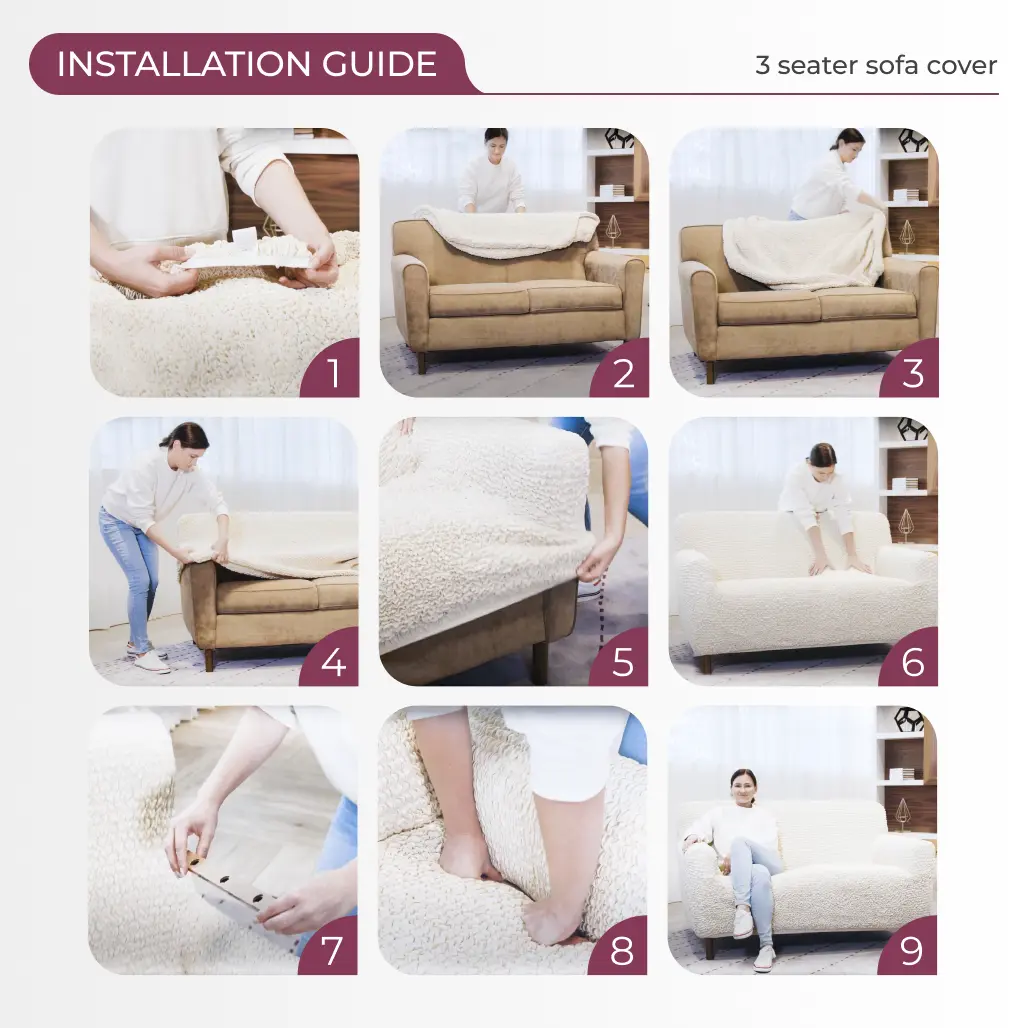 INSTALLATION GUIDE

3 seater sofa cover

1

2

3

4

5

6

7

8

9