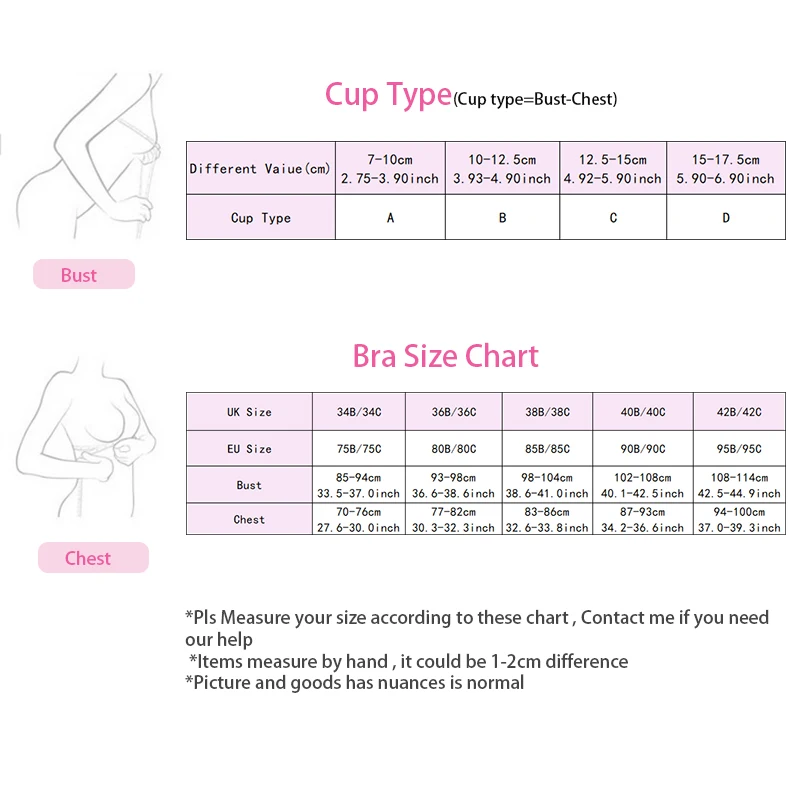 Cup Type(Cup type=Bust-Chest)

| Different Vaiue(cm) | 7-10cm 2.75-3.90inch | 10-12.5cm 3.93-4.90inch | 12.5-15cm 4.92-5.90inch | 15-17.5cm 5.90-6.90inch |
|---|---|---|---|---|
| Cup Type | A | B | C | D |

Bust

Bra Size Chart

| UK Size | 34B/34C | 36B/36C | 38B/38C | 40B/40C | 42B/42C |
|---|---|---|---|---|---|
| EU Size | 75B/75C | 80B/80C | 85B/85C | 90B/90C | 95B/95C |
| Bust | 85-94cm 33.5-37.0inch | 93-98cm 36.6-38.6inch | 98-104cm 38.6-41.0inch | 102-108cm 40.1-42.5inch | 108-114cm 42.5-44.9inch |
| Chest | 70-76cm 27.6-30.0inch | 77-82cm 30.3-32.3inch | 83-86cm 32.6-33.8inch | 87-93cm 34.2-36.6inch | 94-100cm 37.0-39.3inch |

Chest

*Pls Measure your size according to these chart , Contact me if you need our help
*Items measure by hand , it could be 1-2cm difference
*Picture and goods has nuances is normal