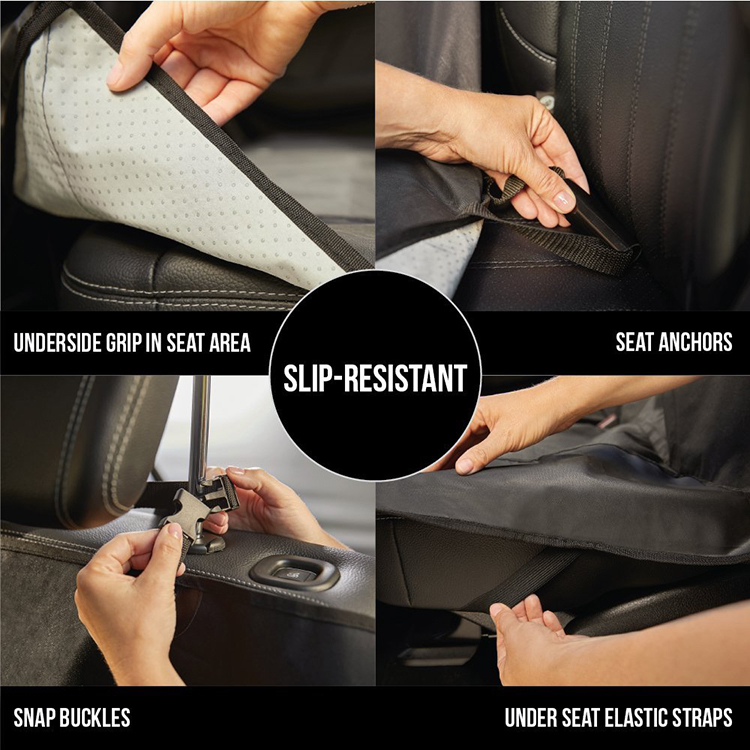 UNDERSIDE GRIP IN SEAT AREA

SLIP-RESISTANT

SEAT ANCHORS

SNAP BUCKLES

UNDER SEAT ELASTIC STRAPS