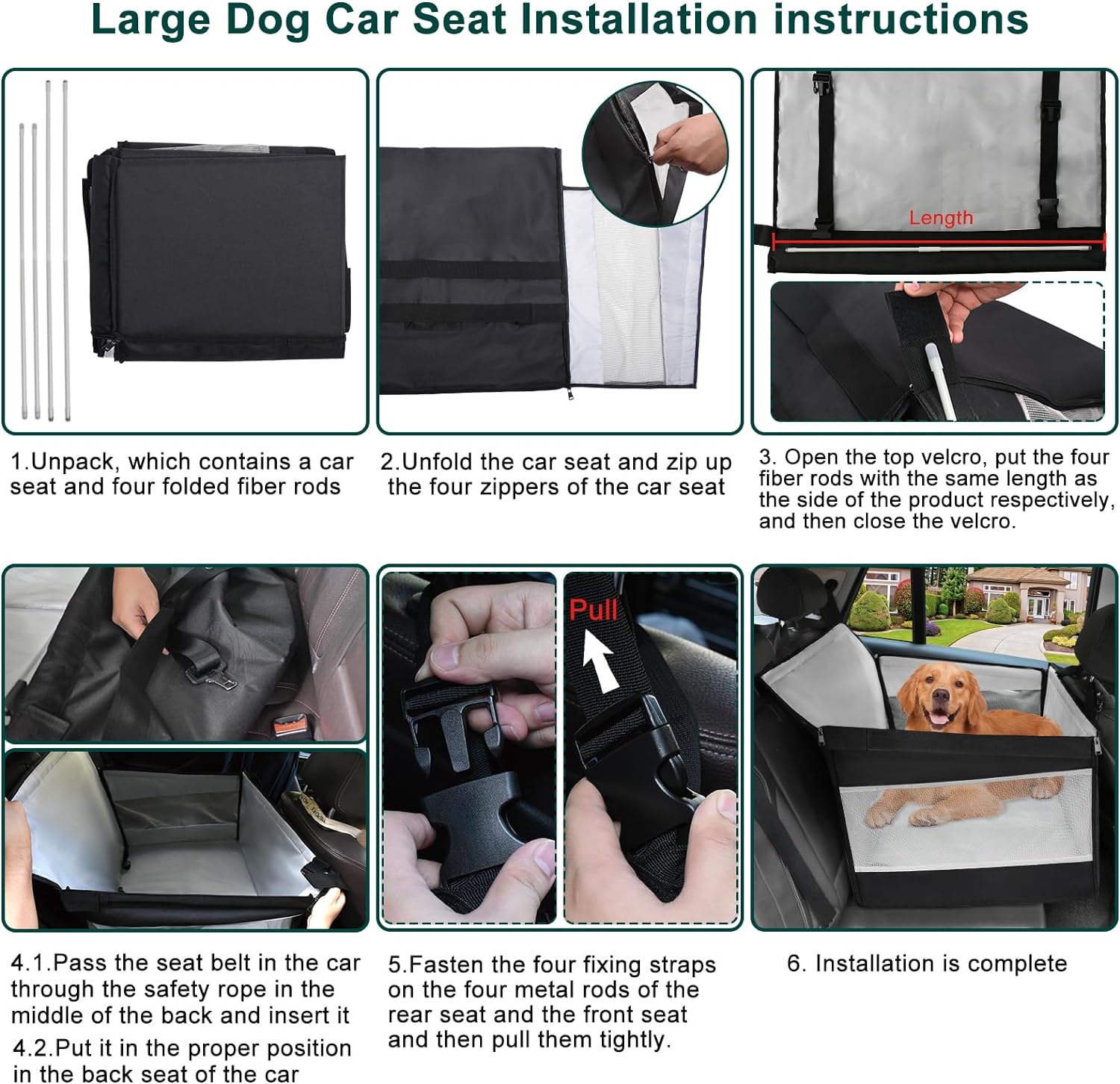 Large Dog Car Seat Installation instructions

Length

1.Unpack, which contains a car seat and four folded fiber rods

2.Unfold the car seat and zip up the four zippers of the car seat

3. Open the top velcro, put the four fiber rods with the same length as the side of the product respectively, and then close the velcro.

Pull

4.1.Pass the seat belt in the car through the safety rope in the middle of the back and insert it

4.2.Put it in the proper position in the back seat of the car

5.Fasten the four fixing straps on the four metal rods of the rear seat and the front seat and then pull them tightly.

6. Installation is complete