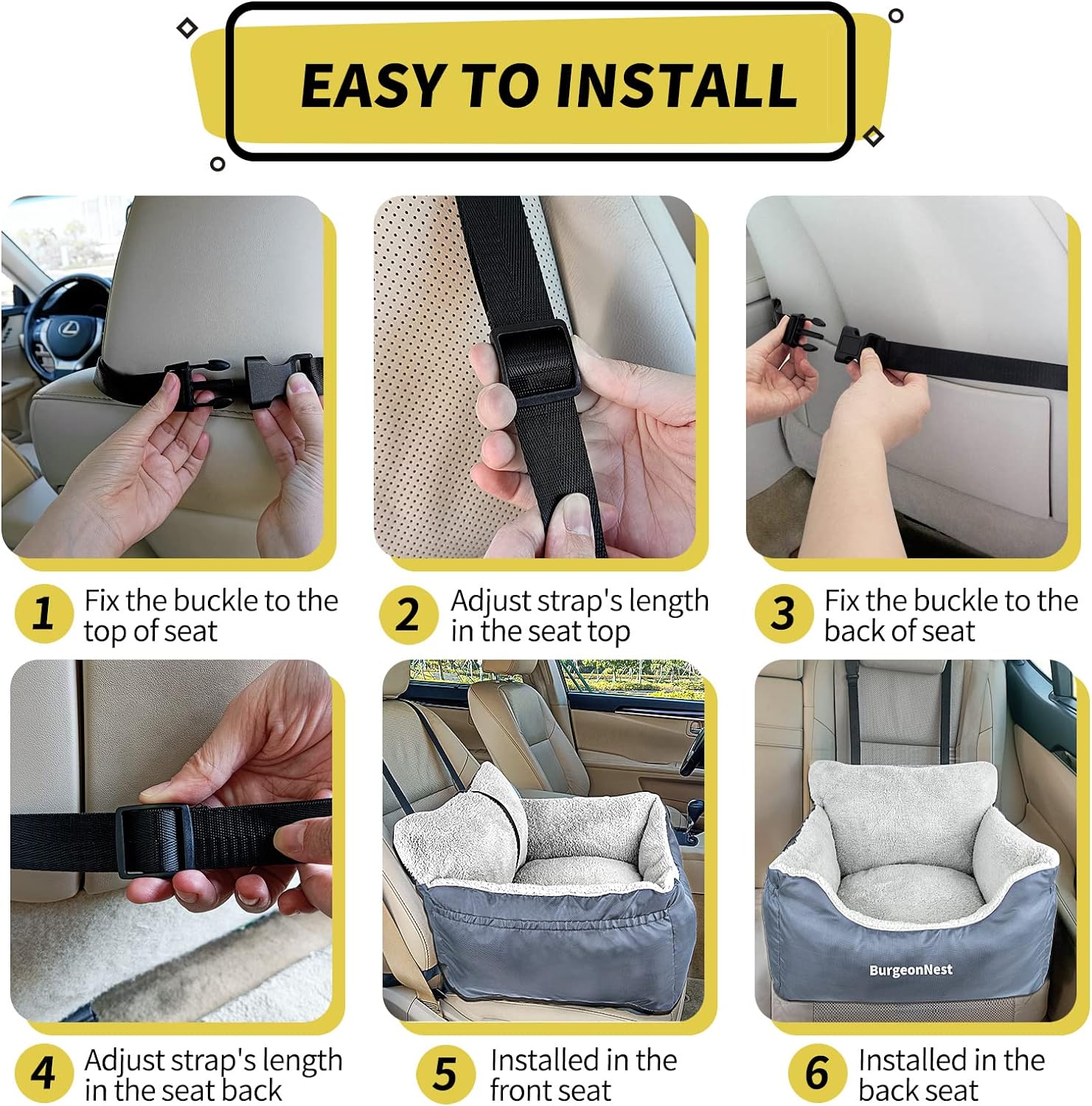 EASY TO INSTALL

1 Fix the buckle to the top of seat

2 Adjust strap's length in the seat top

3 Fix the buckle to the back of seat

4 Adjust strap's length in the seat back

5 Installed in the front seat

BurgeonNest

6 Installed in the back seat