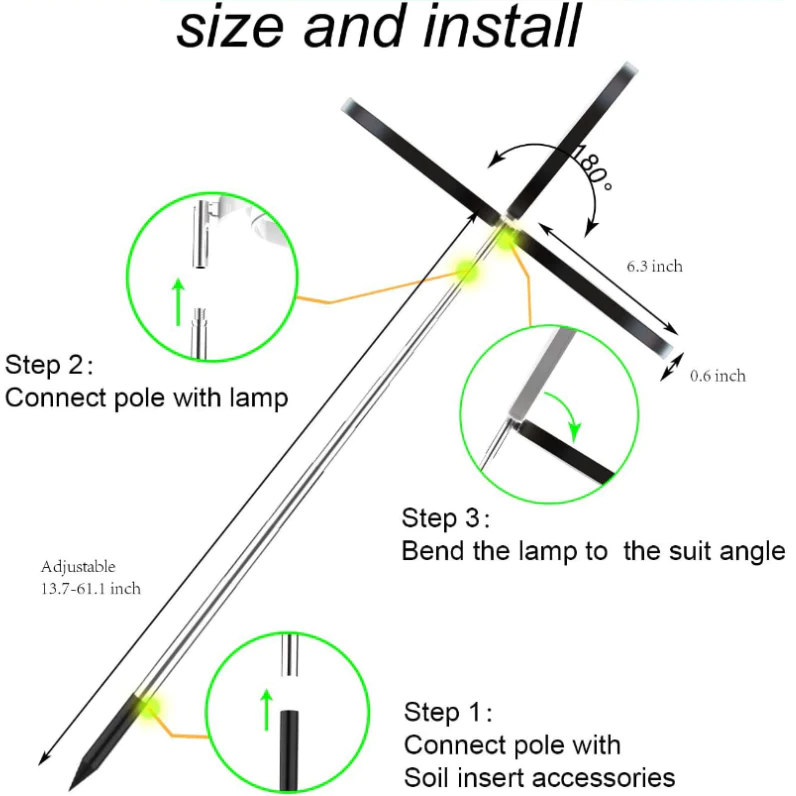 size and install

180°

6.3 inch

0.6 inch

Step 2：
Connect pole with lamp

Step 3：
Bend the lamp to the suit angle

Adjustable
13.7-61.1 inch

Step 1：
Connect pole with
Soil insert accessories