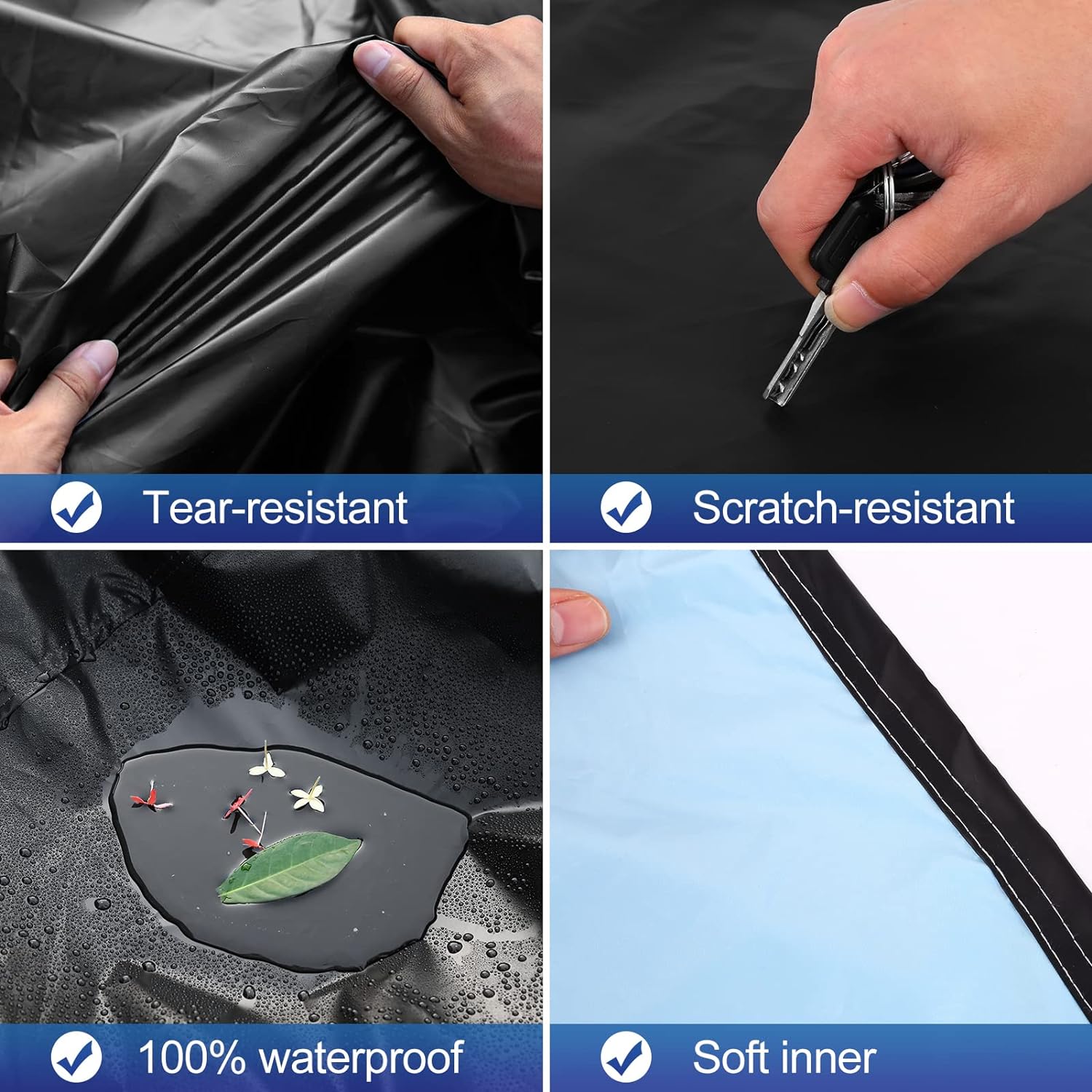 Tear-resistant

Scratch-resistant

100% waterproof

Soft inner