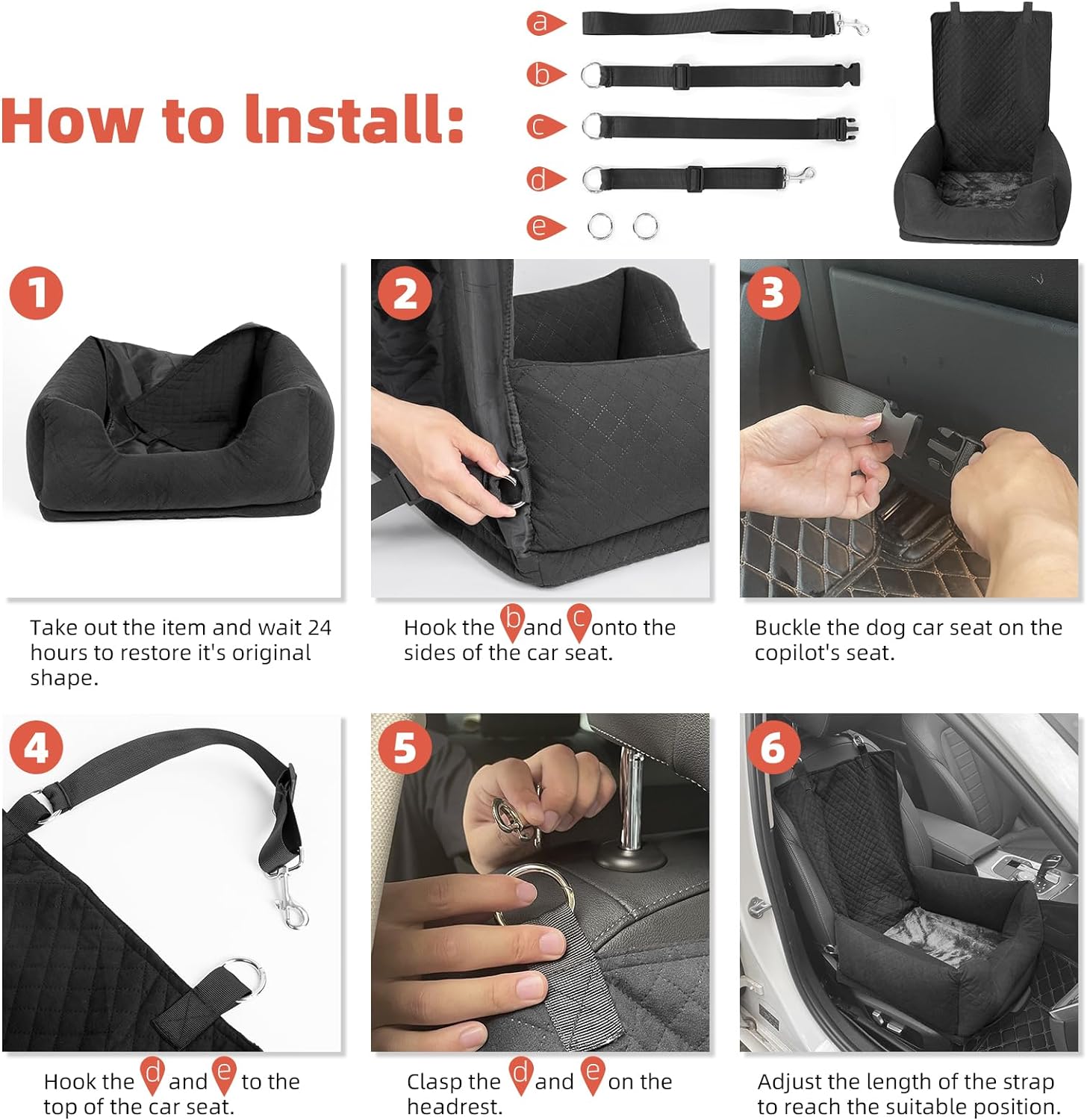 How to Install:

a

b

c

d

e

1

Take out the item and wait 24 hours to restore it's original shape.

2

Hook the b and c onto the sides of the car seat.

3

Buckle the dog car seat on the copilot's seat.

4

Hook the d and e to the top of the car seat.

5

Clasp the d and e on the headrest.

6

Adjust the length of the strap to reach the suitable position.