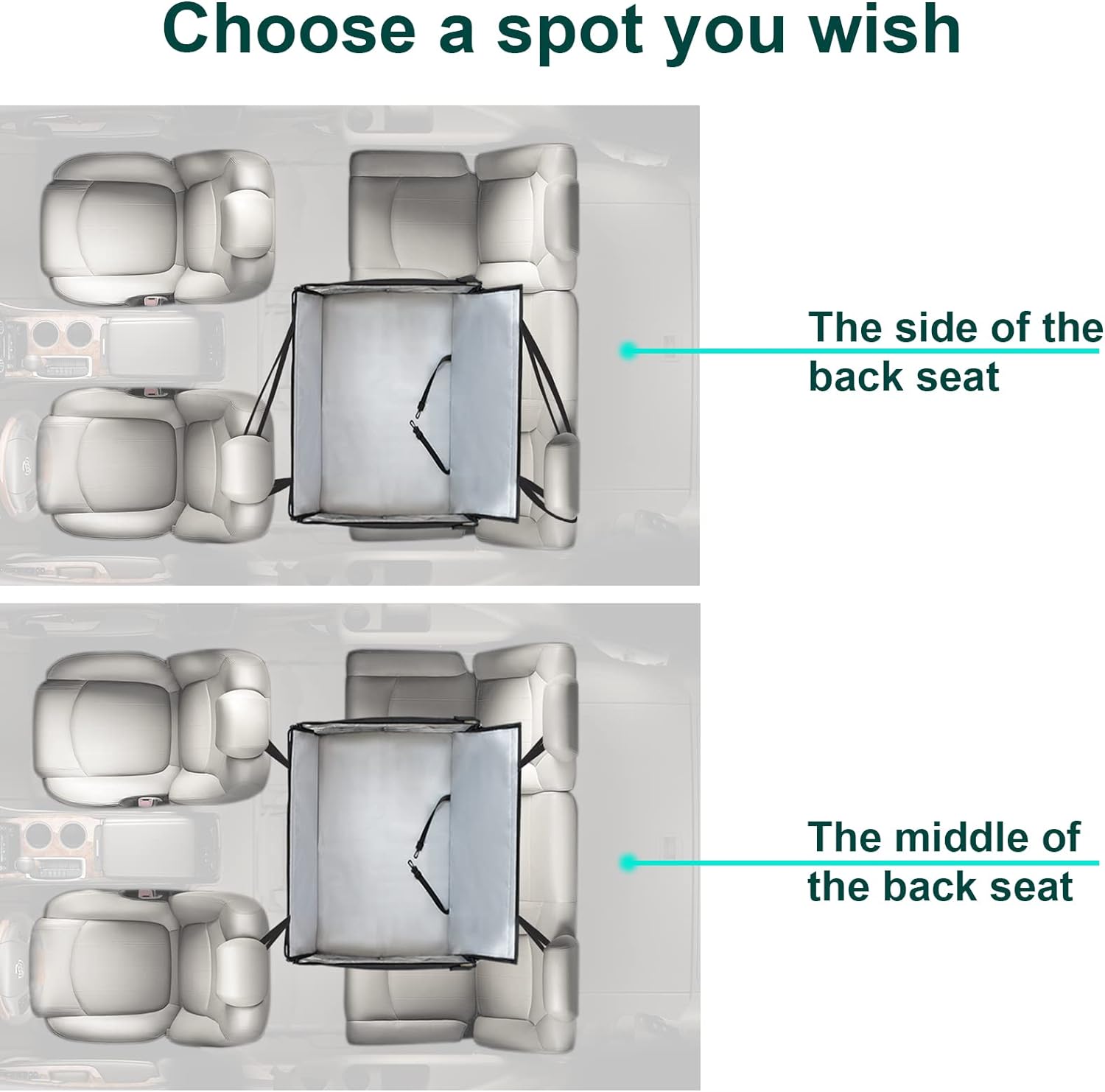 Choose a spot you wish

The side of the back seat

The middle of the back seat