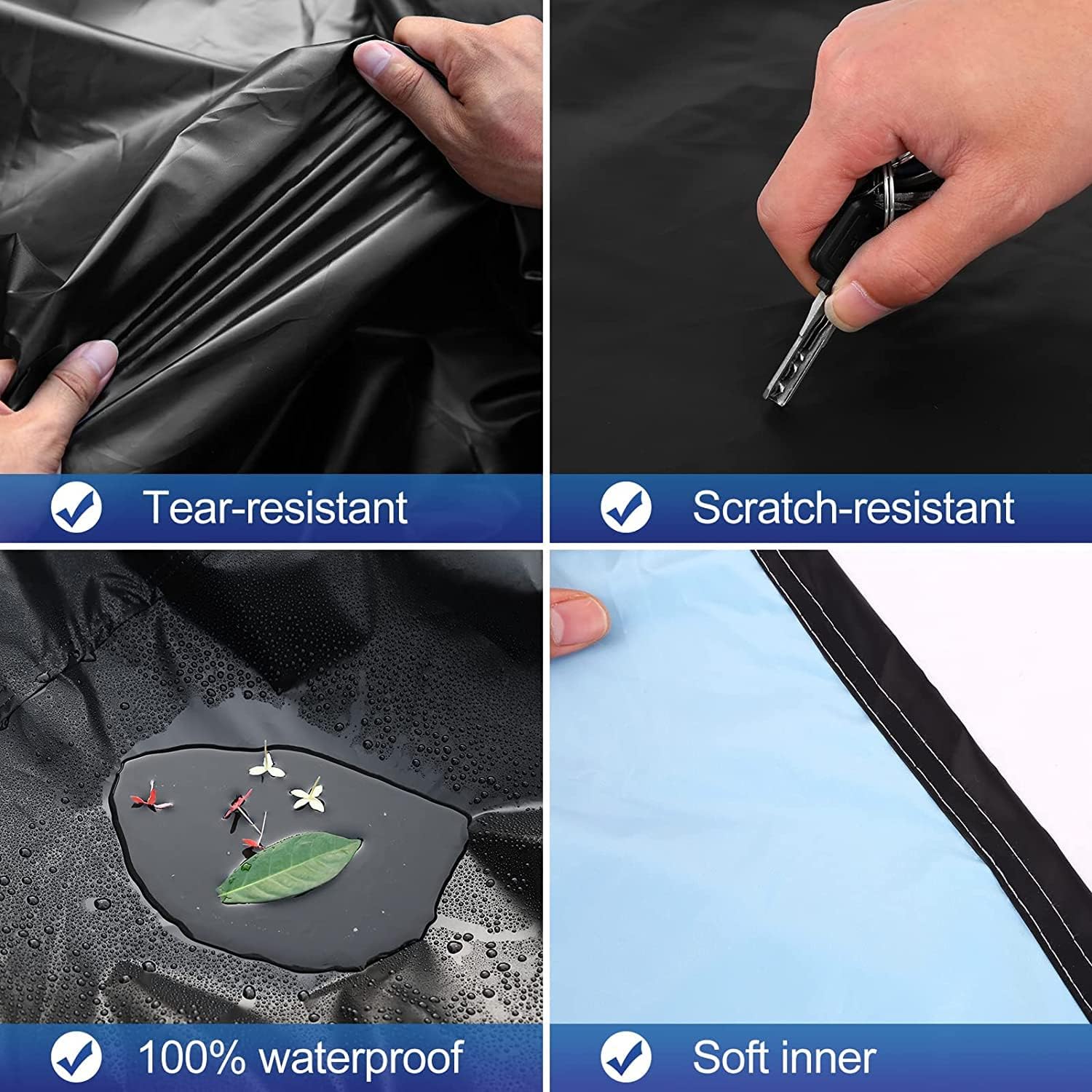 Tear-resistant

Scratch-resistant

100% waterproof

Soft inner