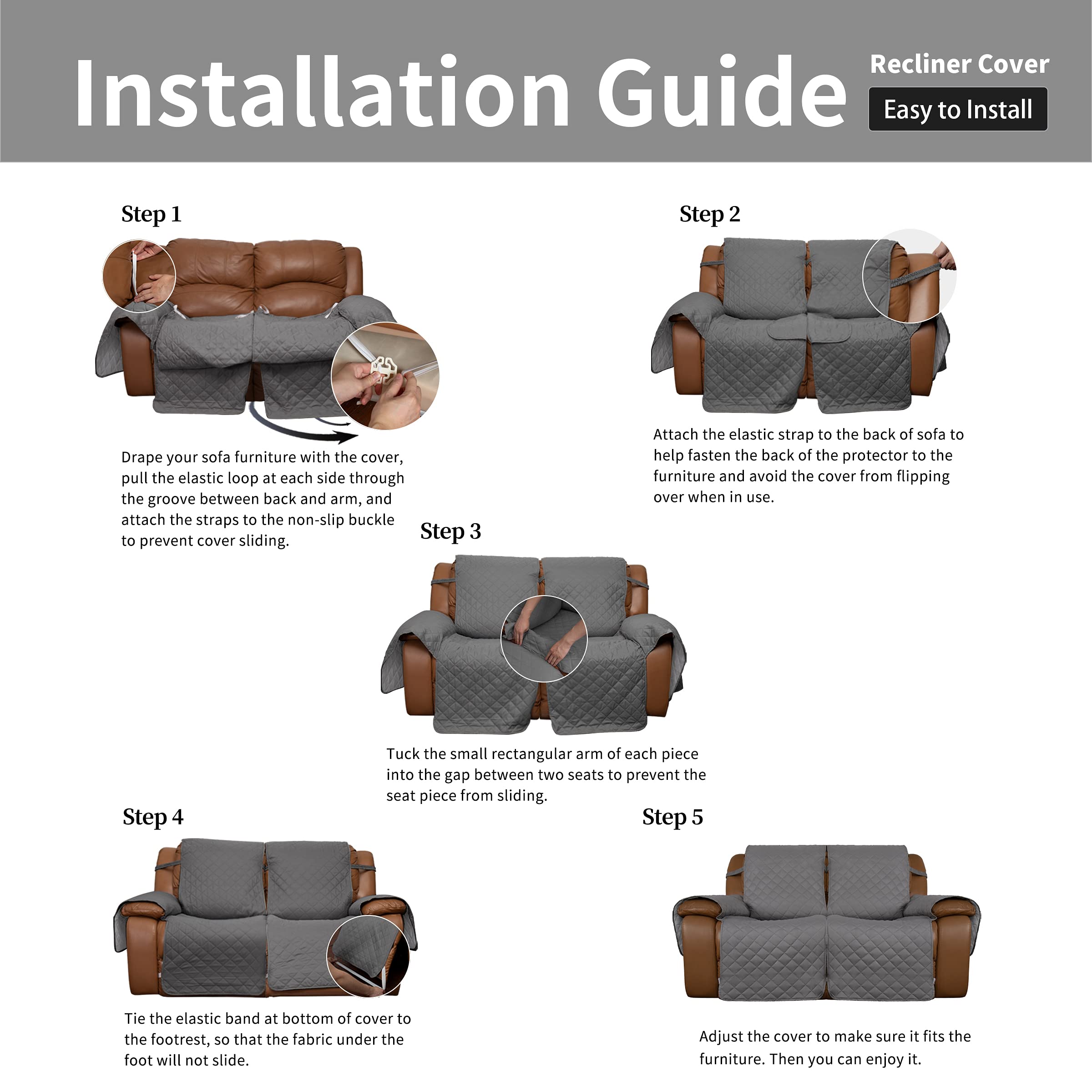 Installation Guide

Recliner Cover

Easy to Install

Step 1

Drape your sofa furniture with the cover, pull the elastic loop at each side through the groove between back and arm, and attach the straps to the non-slip buckle to prevent cover sliding.

Step 2

Attach the elastic strap to the back of sofa to help fasten the back of the protector to the furniture and avoid the cover from flipping over when in use.

Step 3

Tuck the small rectangular arm of each piece into the gap between two seats to prevent the seat piece from sliding.

Step 4

Tie the elastic band at bottom of cover to the footrest, so that the fabric under the foot will not slide.

Step 5

Adjust the cover to make sure it fits the furniture. Then you can enjoy it.