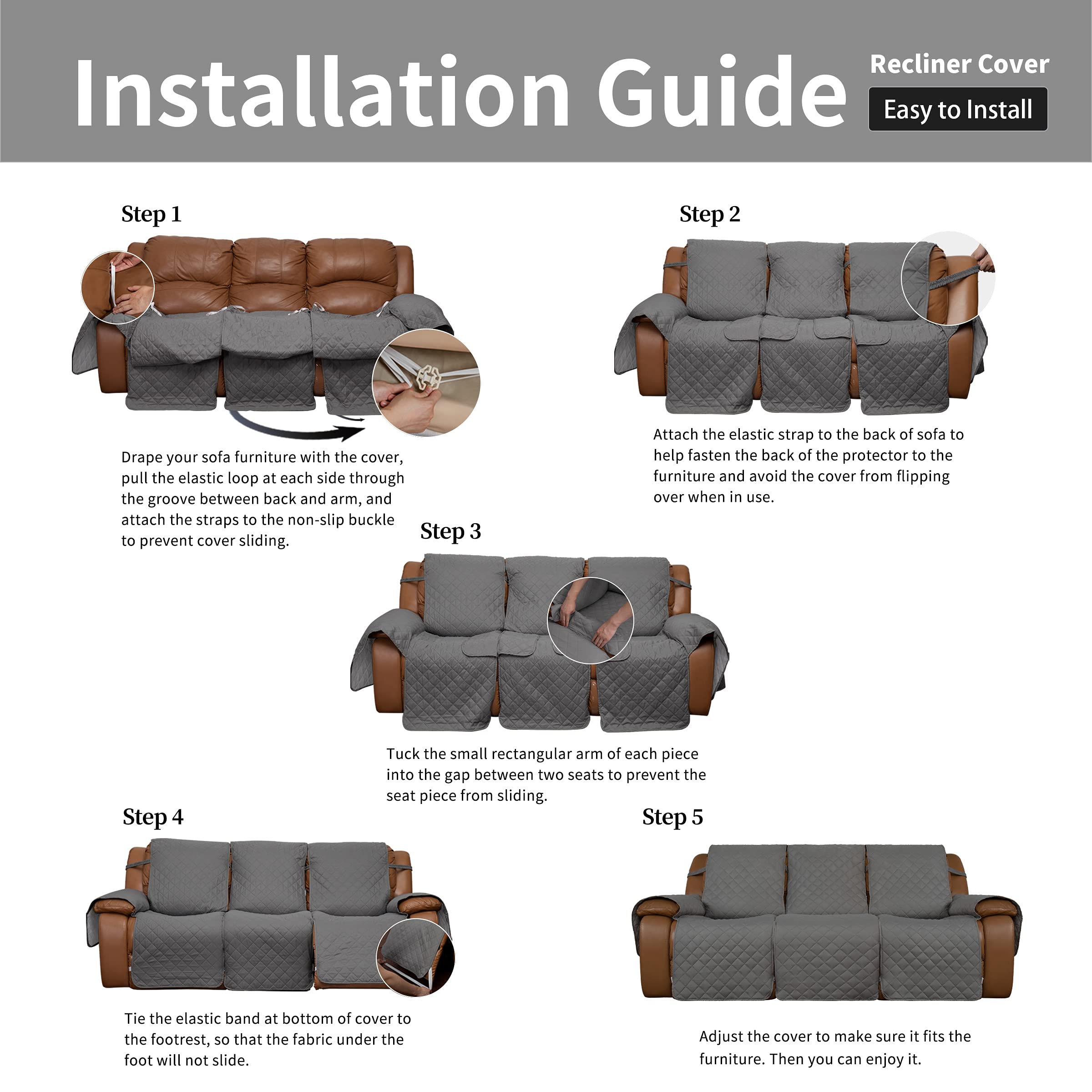 Installation Guide

Recliner Cover

Easy to Install

Step 1

Drape your sofa furniture with the cover, pull the elastic loop at each side through the groove between back and arm, and attach the straps to the non-slip buckle to prevent cover sliding.

Step 2

Attach the elastic strap to the back of sofa to help fasten the back of the protector to the furniture and avoid the cover from flipping over when in use.

Step 3

Tuck the small rectangular arm of each piece into the gap between two seats to prevent the seat piece from sliding.

Step 4

Tie the elastic band at bottom of cover to the footrest, so that the fabric under the foot will not slide.

Step 5

Adjust the cover to make sure it fits the furniture. Then you can enjoy it.