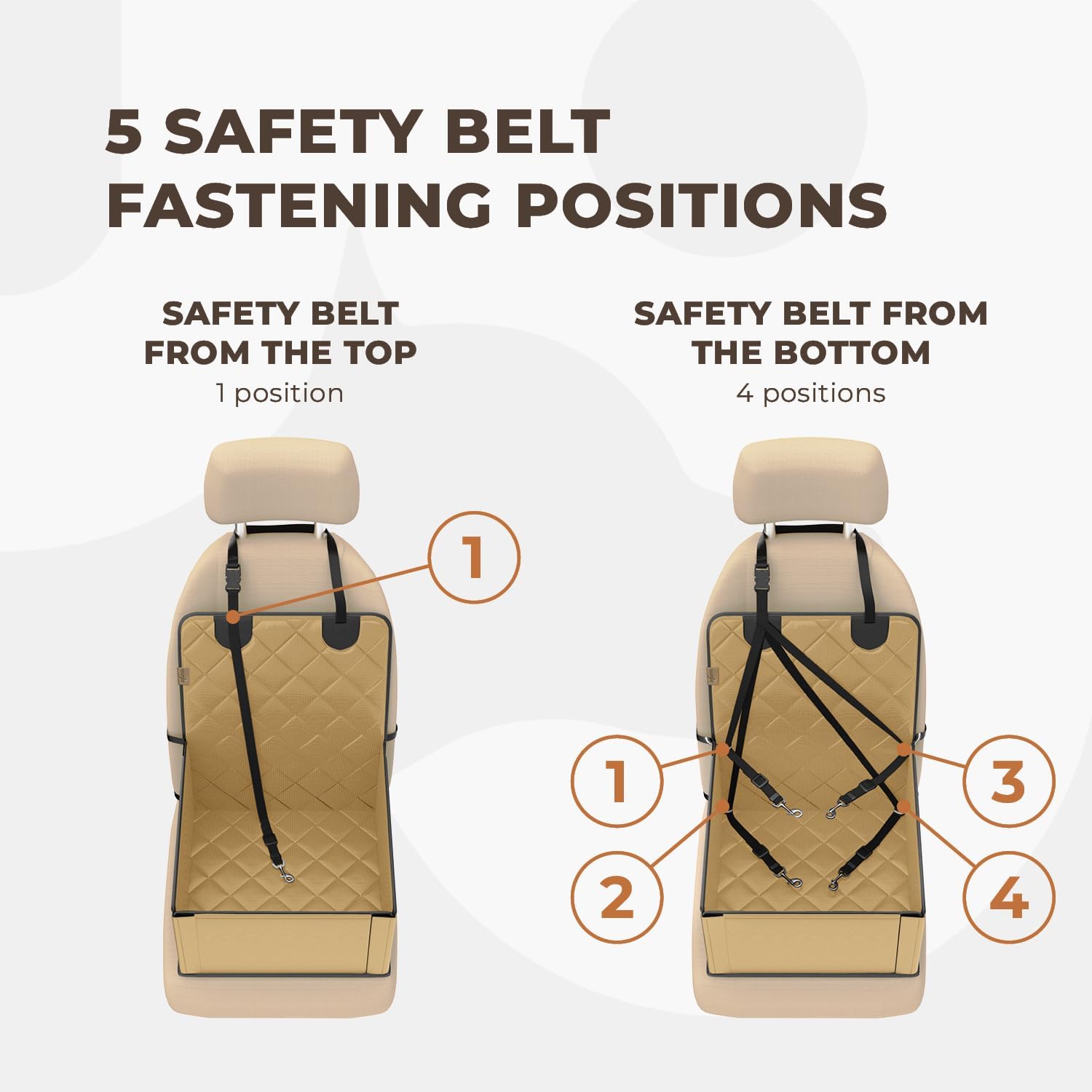 5 SAFETY BELT FASTENING POSITIONS

SAFETY BELT FROM THE TOP
1 position

1

SAFETY BELT FROM THE BOTTOM
4 positions

1

2

3

4