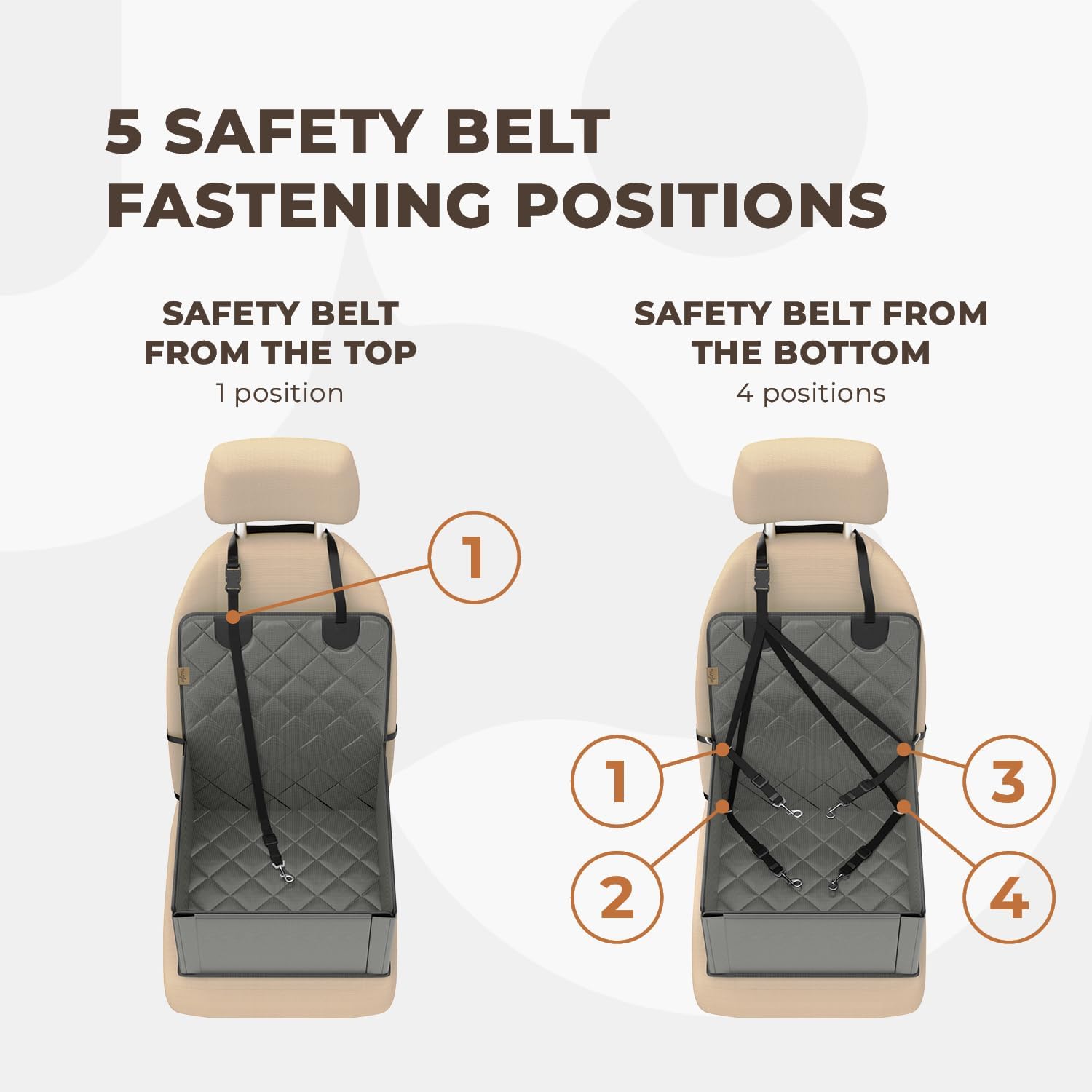 5 SAFETY BELT FASTENING POSITIONS

SAFETY BELT FROM THE TOP
1 position

1

SAFETY BELT FROM THE BOTTOM
4 positions

1

2

3

4