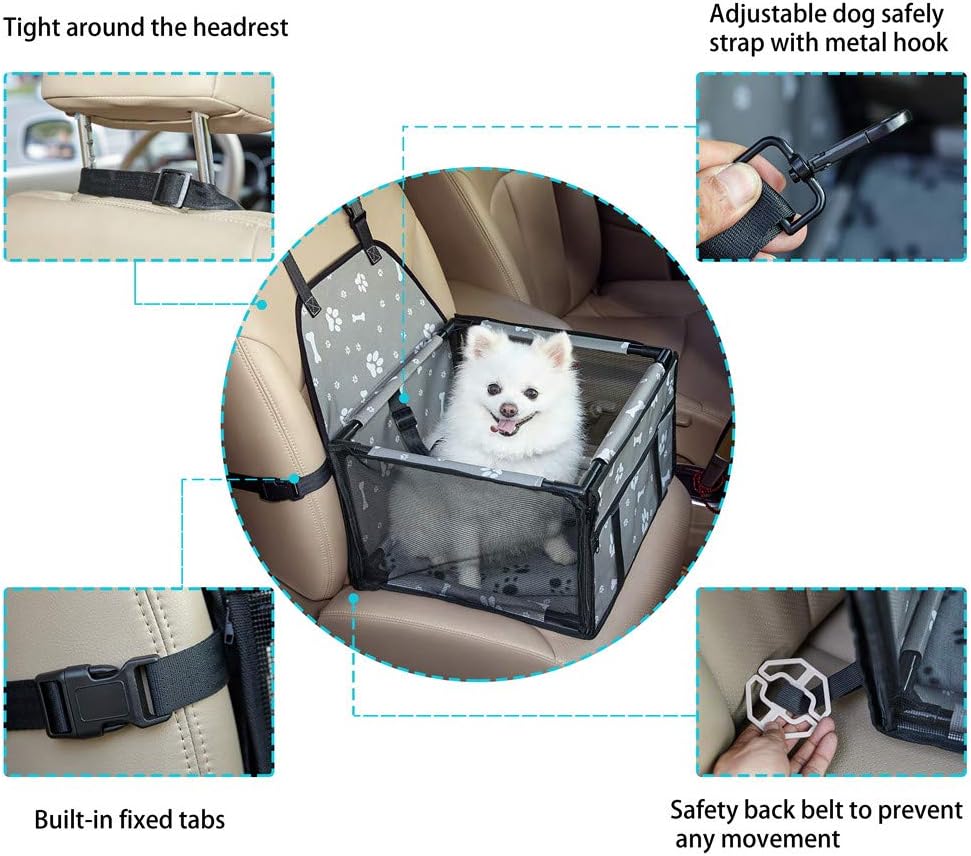 Tight around the headrest

Adjustable dog safely strap with metal hook

Built-in fixed tabs

Safety back belt to prevent any movement