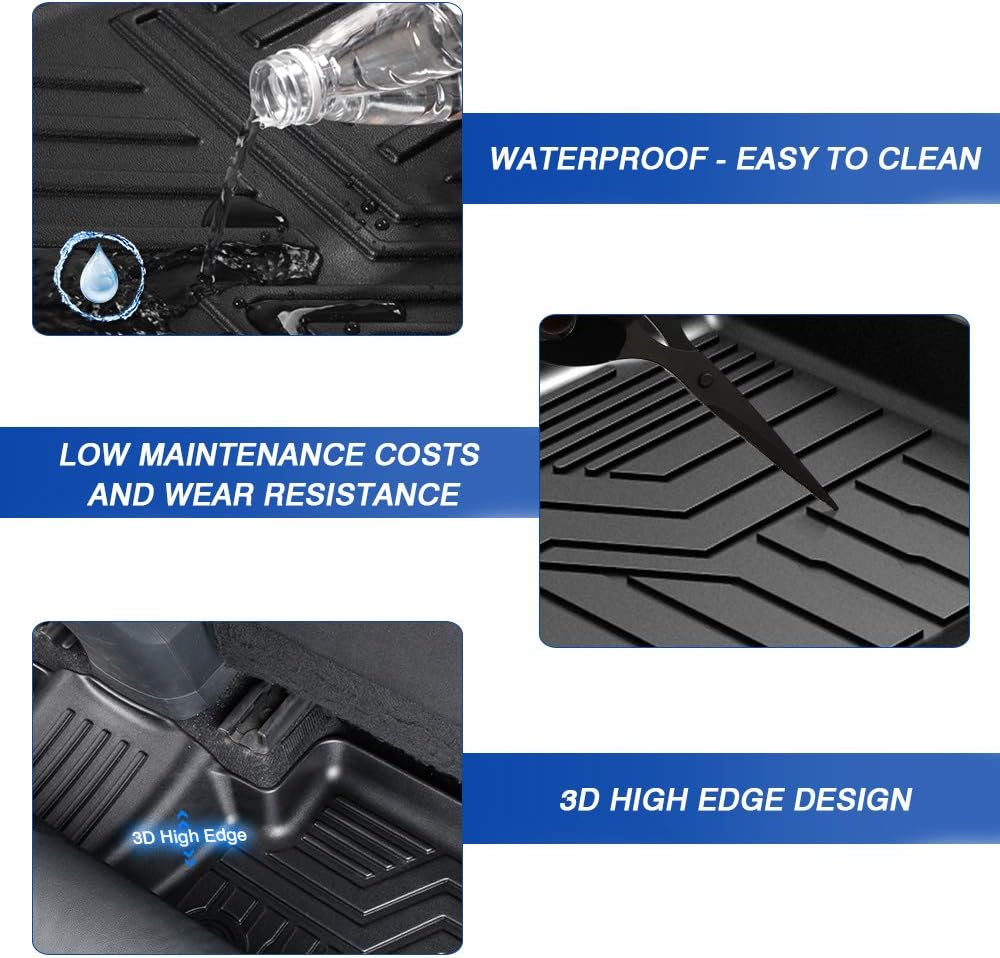 WATERPROOF - EASY TO CLEAN

LOW MAINTENANCE COSTS AND WEAR RESISTANCE

3D High Edge

3D HIGH EDGE DESIGN