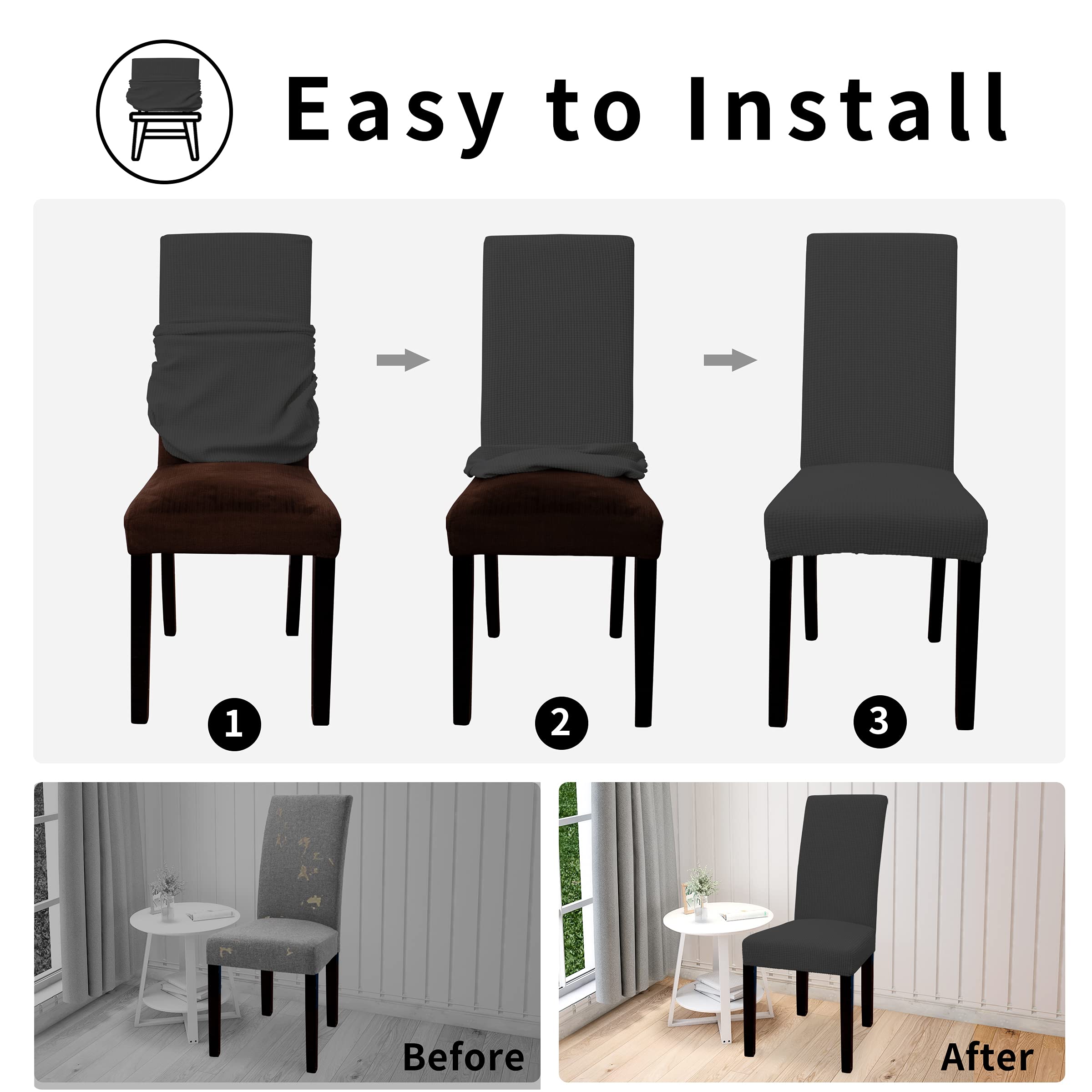 Easy to Install

1

2

3

Before

After