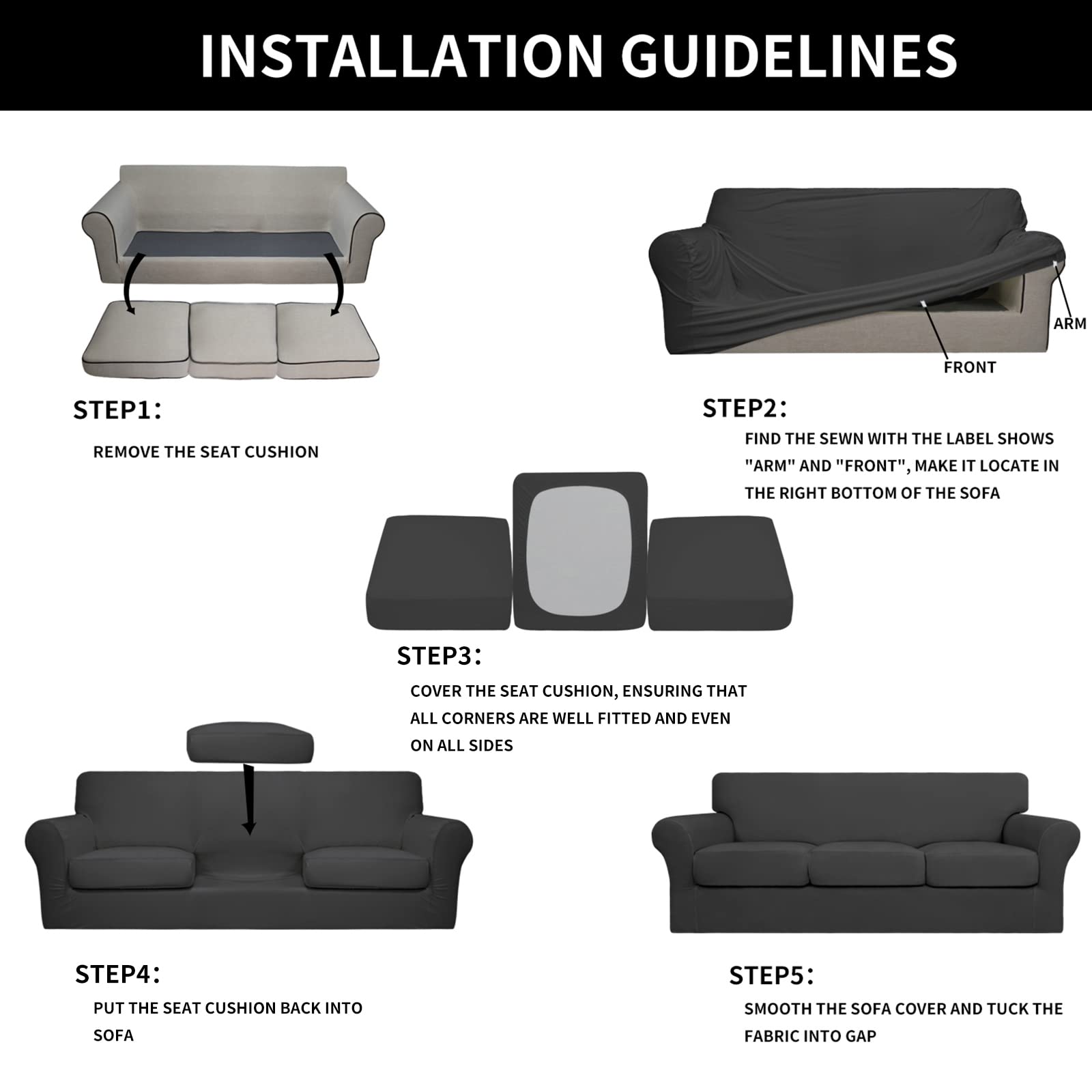 INSTALLATION GUIDELINES

STEP1:

REMOVE THE SEAT CUSHION

ARM

FRONT

STEP2:

FIND THE SEWN WITH THE LABEL SHOWS "ARM" AND "FRONT", MAKE IT LOCATE IN THE RIGHT BOTTOM OF THE SOFA

STEP3:

COVER THE SEAT CUSHION, ENSURING THAT ALL CORNERS ARE WELL FITTED AND EVEN ON ALL SIDES

STEP4:

PUT THE SEAT CUSHION BACK INTO SOFA

STEP5:

SMOOTH THE SOFA COVER AND TUCK THE FABRIC INTO GAP